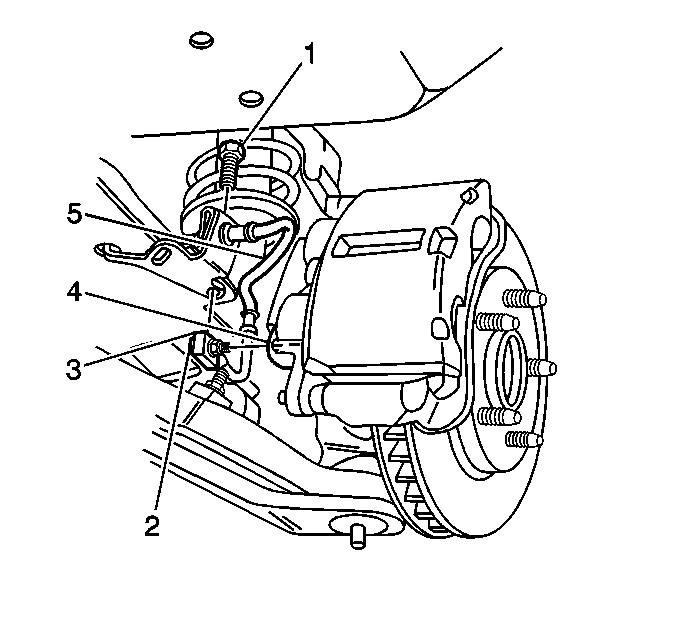 1
5
4
3
2