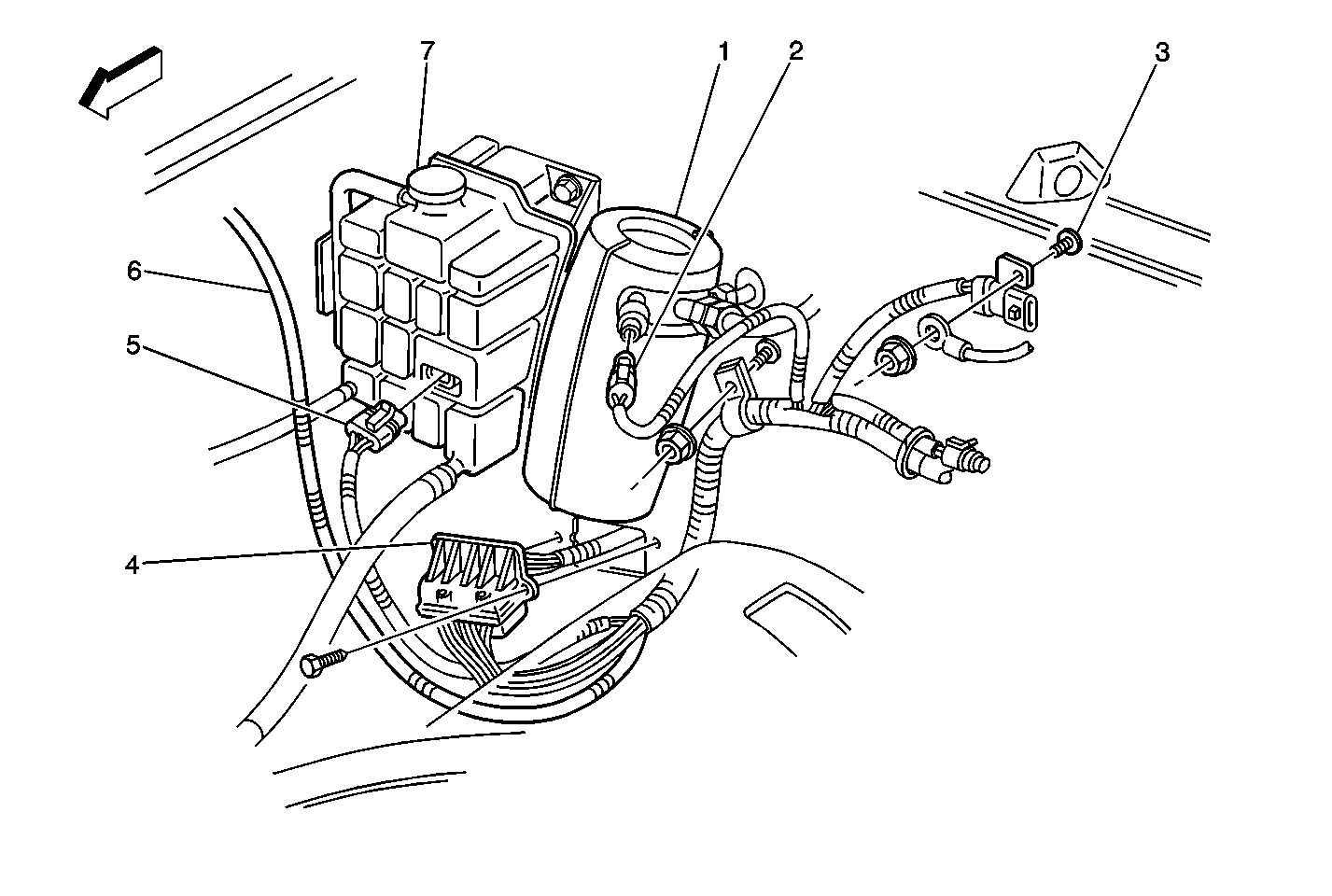 7
1
2
3
6
5
4