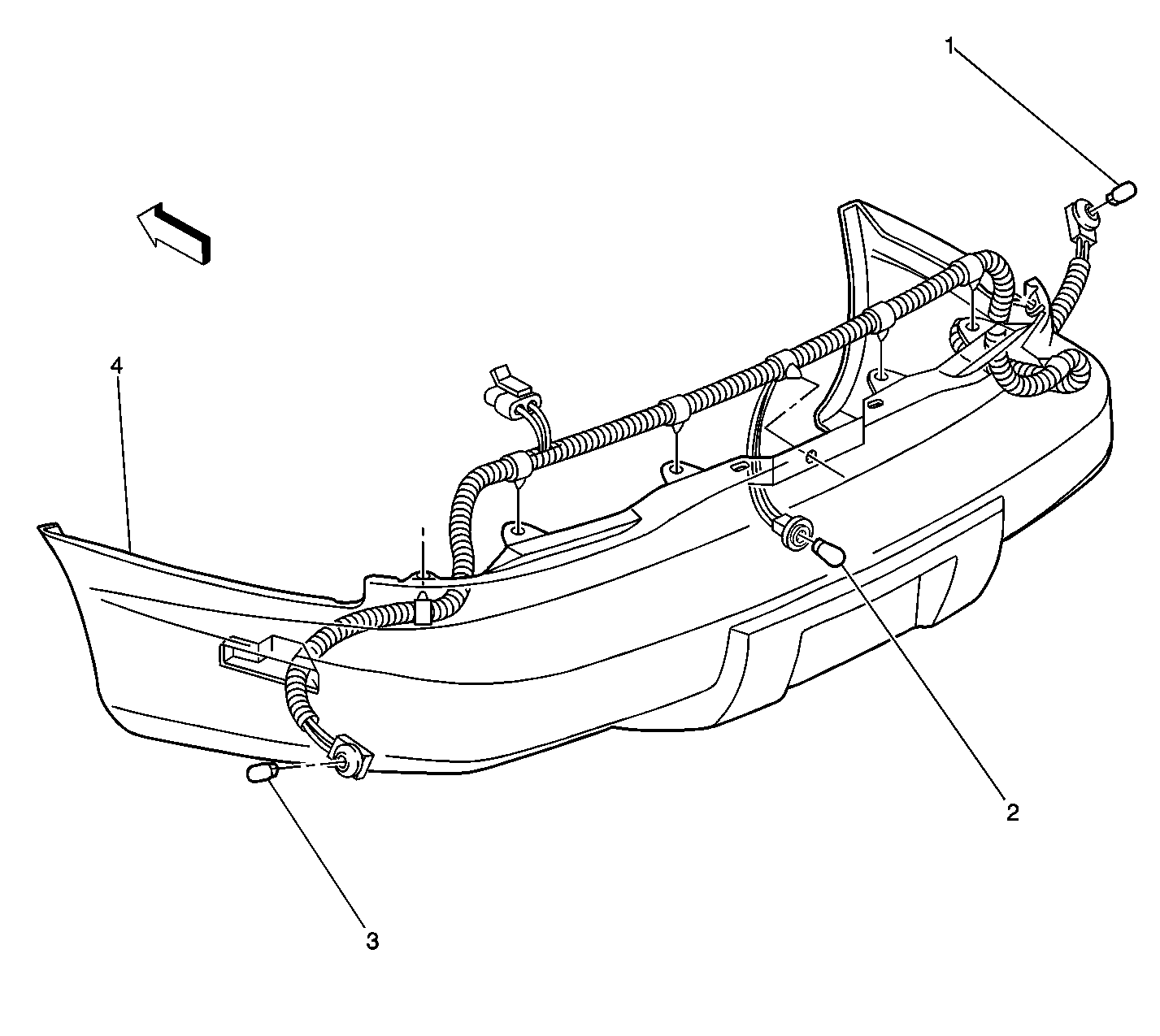 1

4

2

3