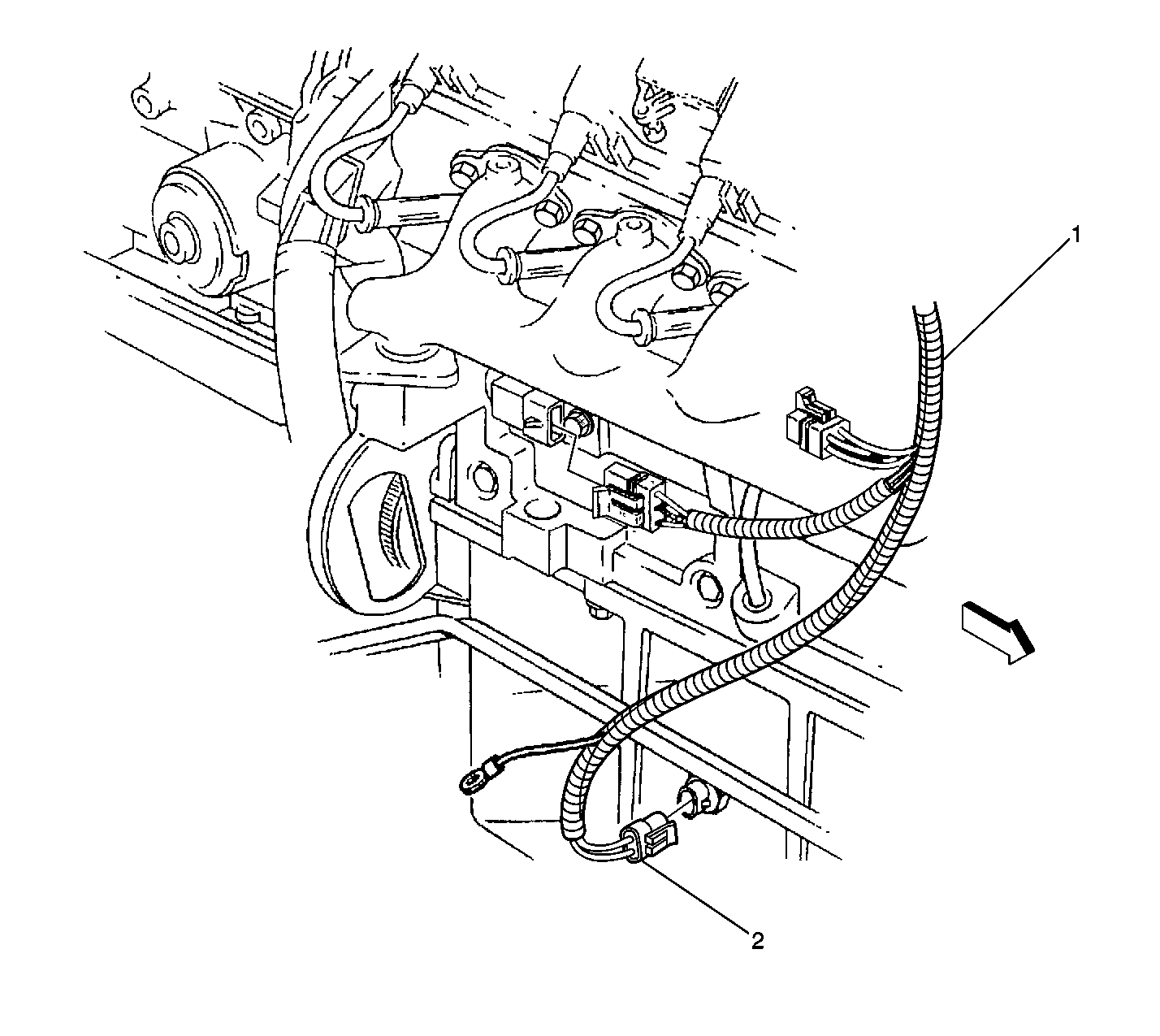 1

2