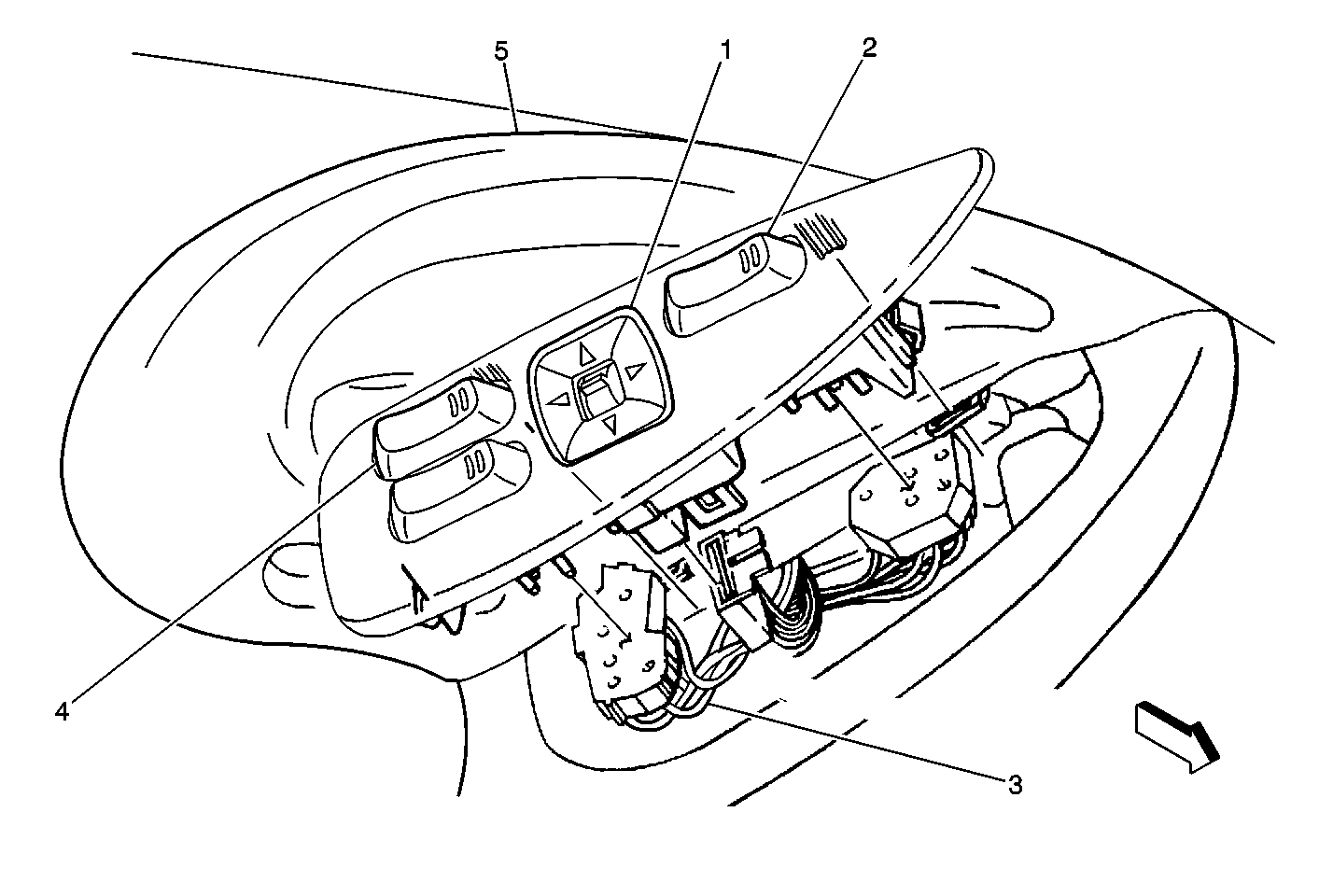 5
1
2
4
3