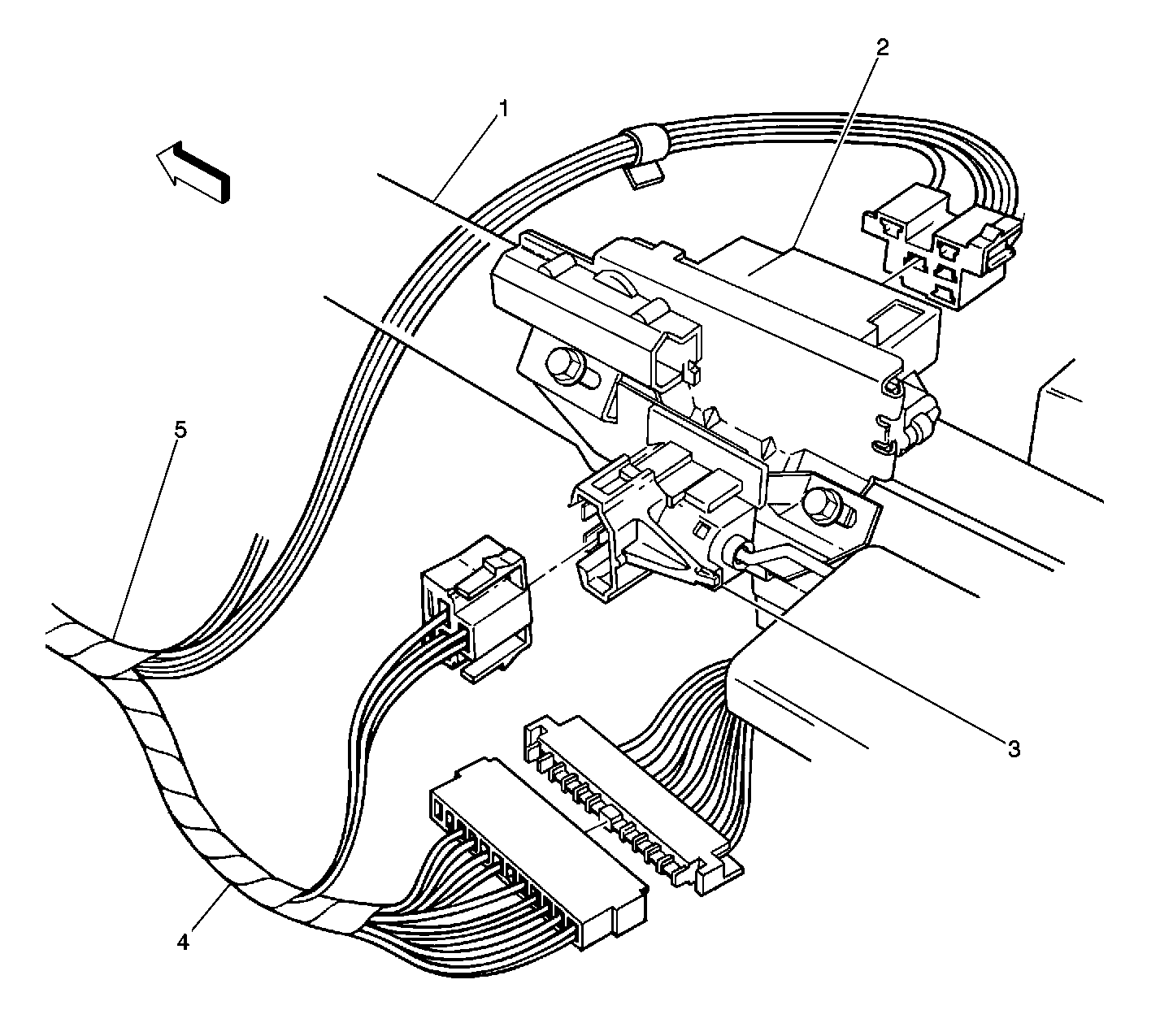 2
1
5
3
4