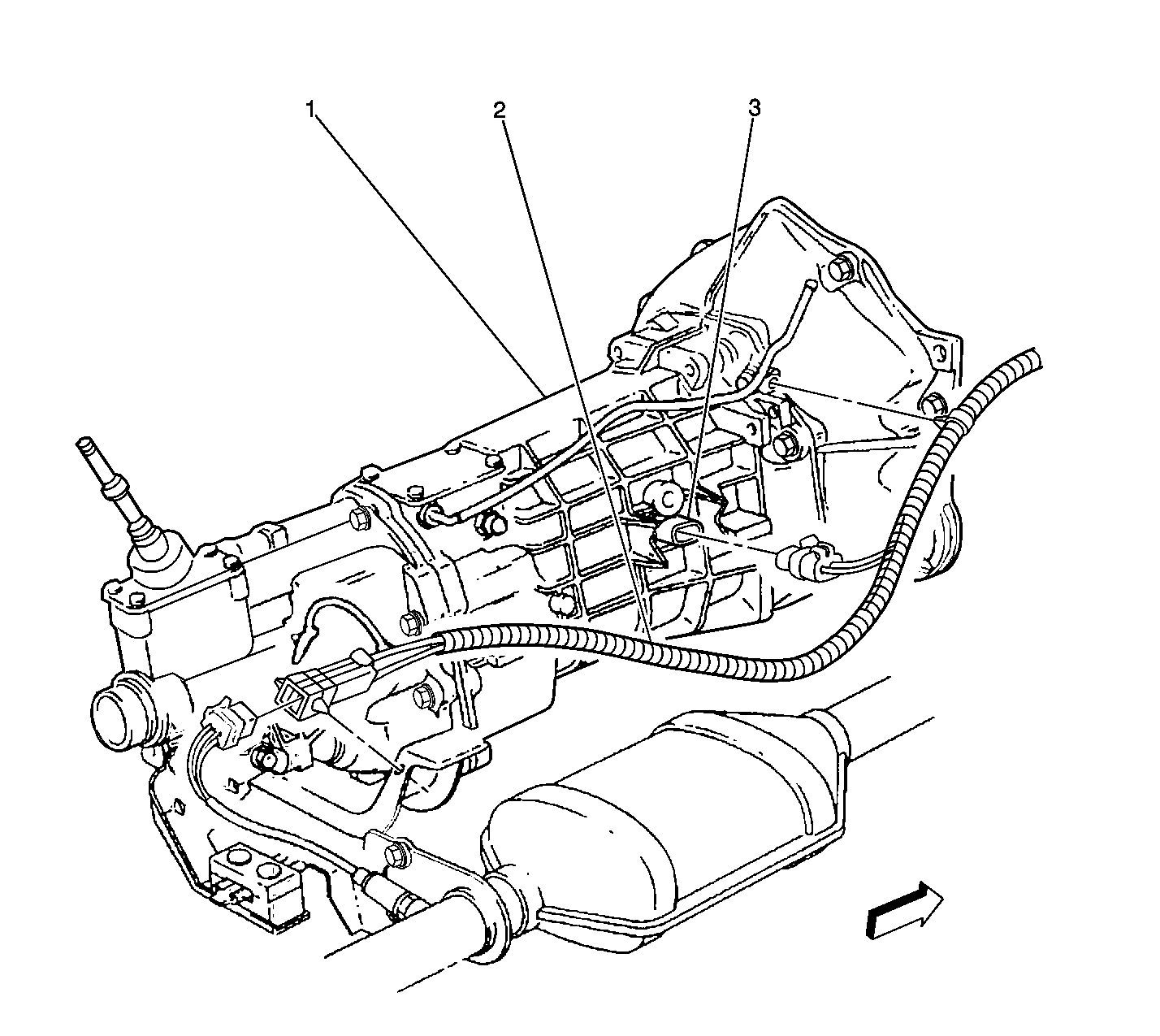 1
2
3