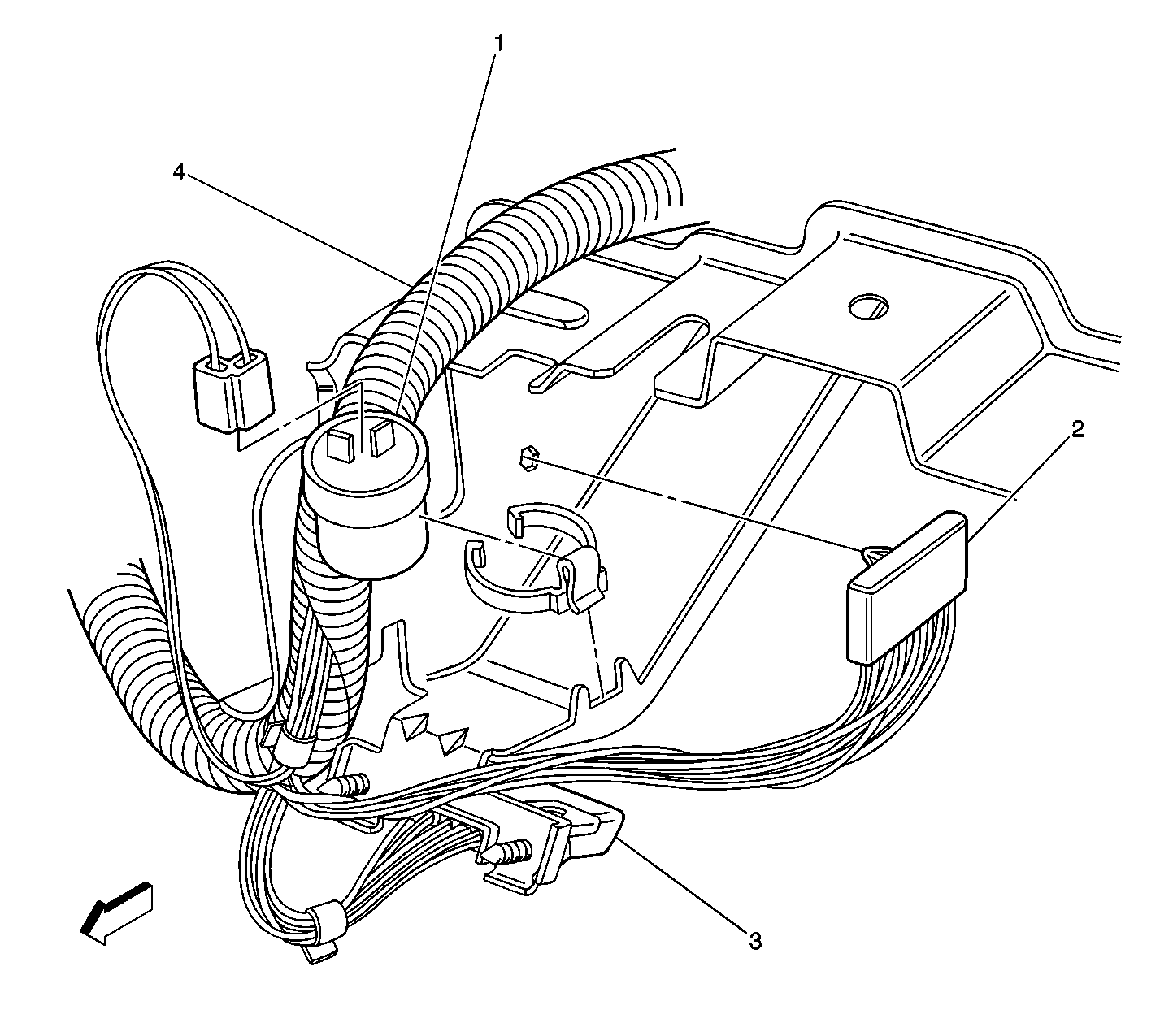 1
4
2
3