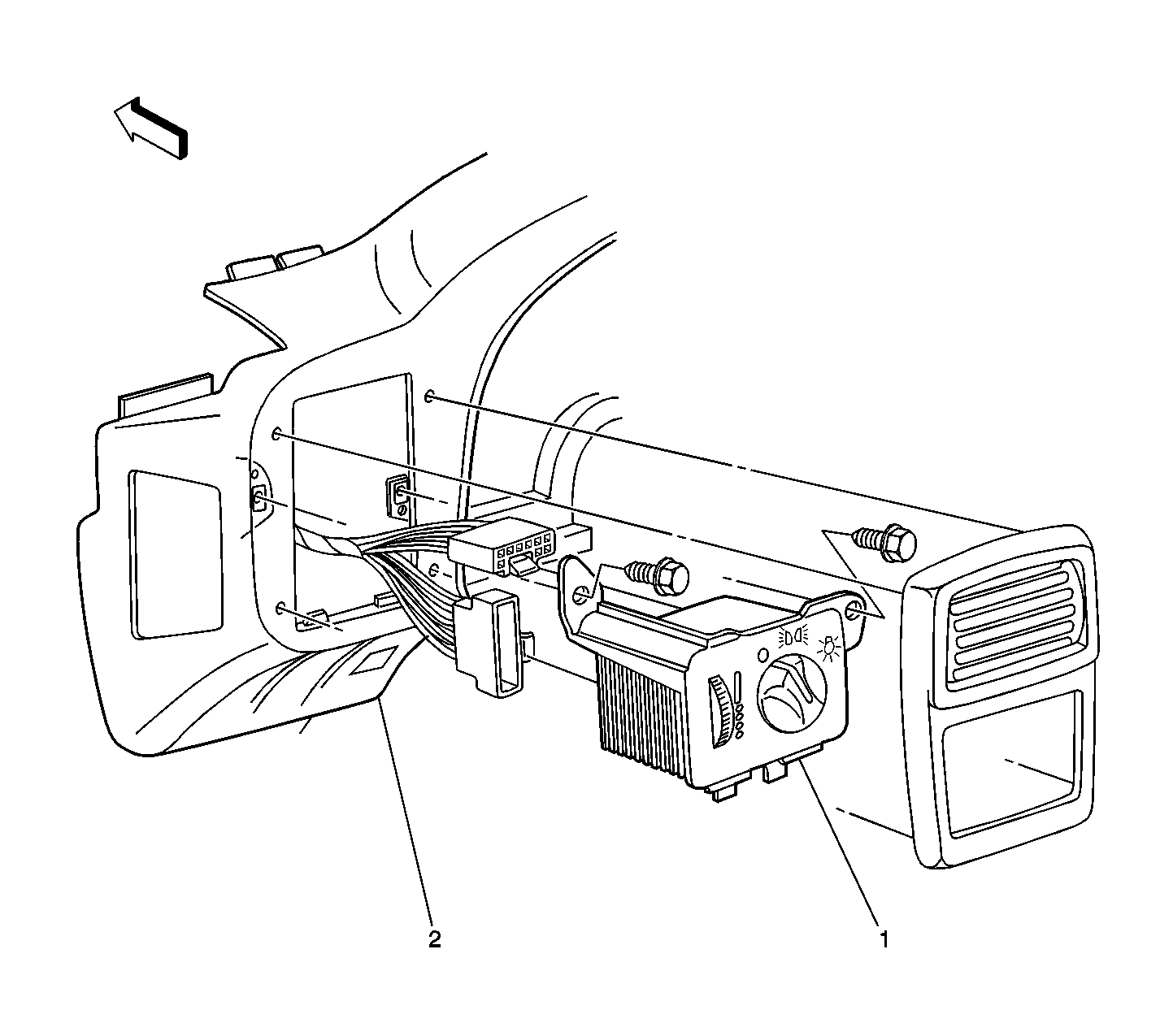 2

1