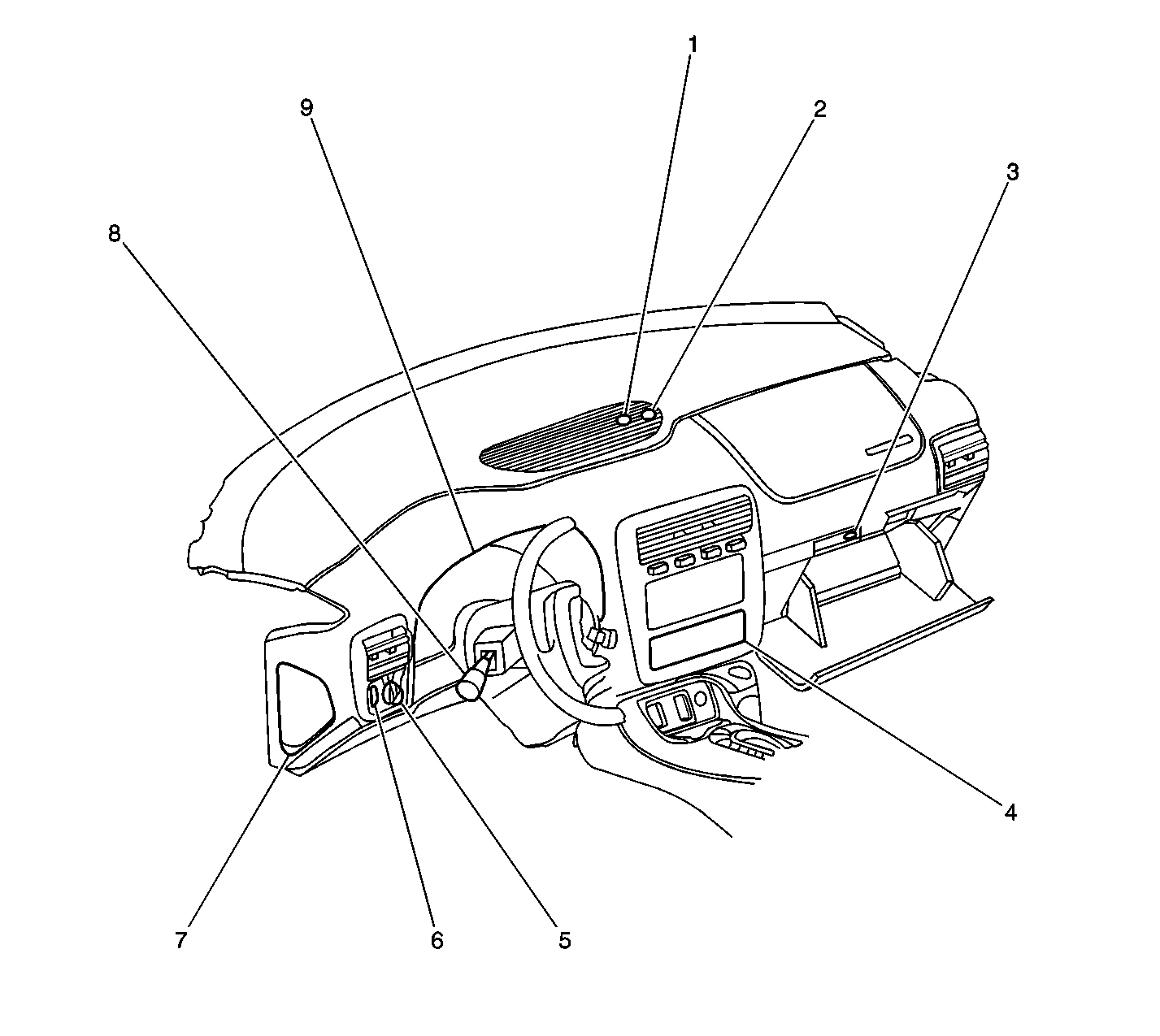 1
9
2
3
8
4
7
6
5