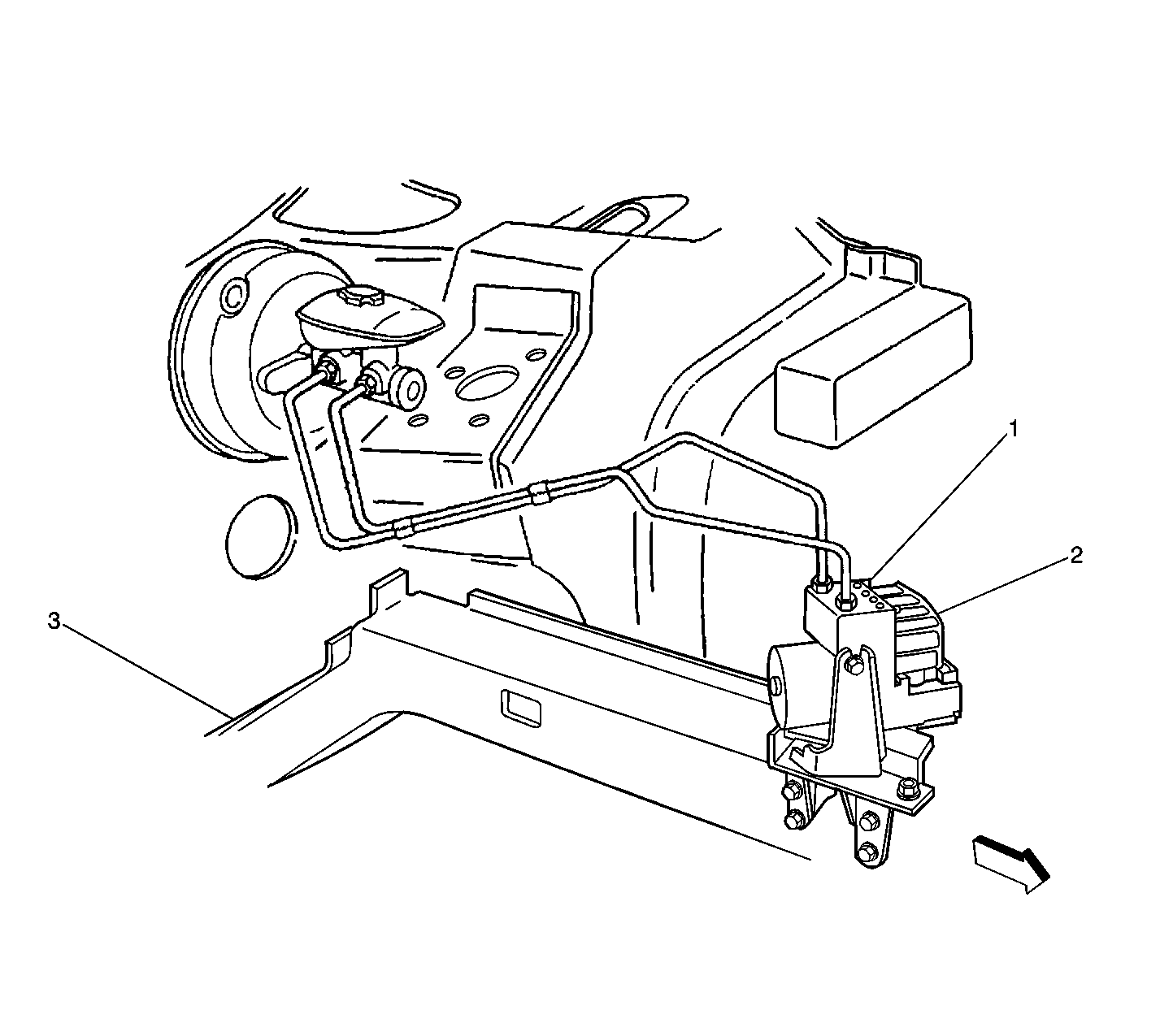 1
2
3