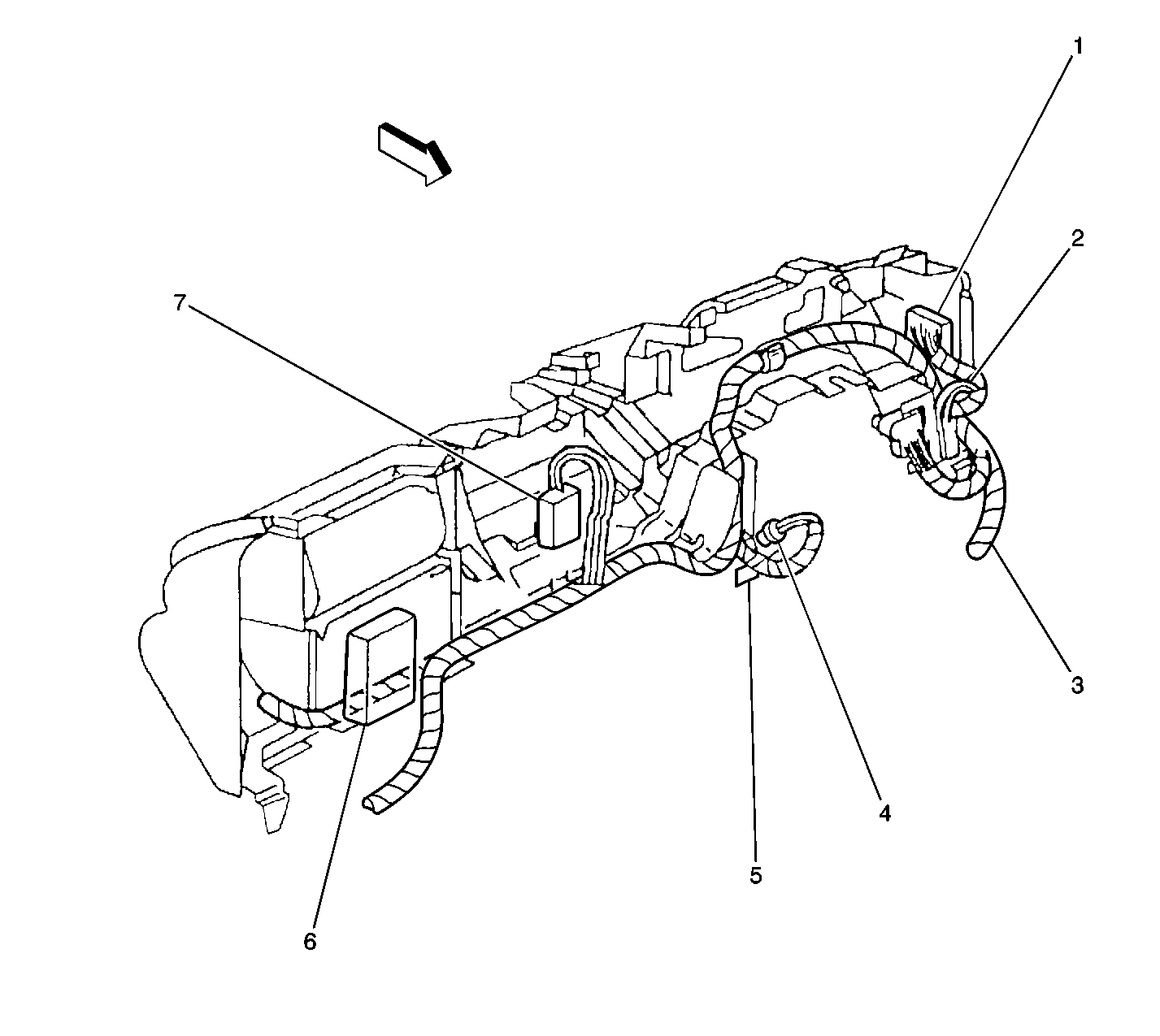 1
2
7
3
4
5
6