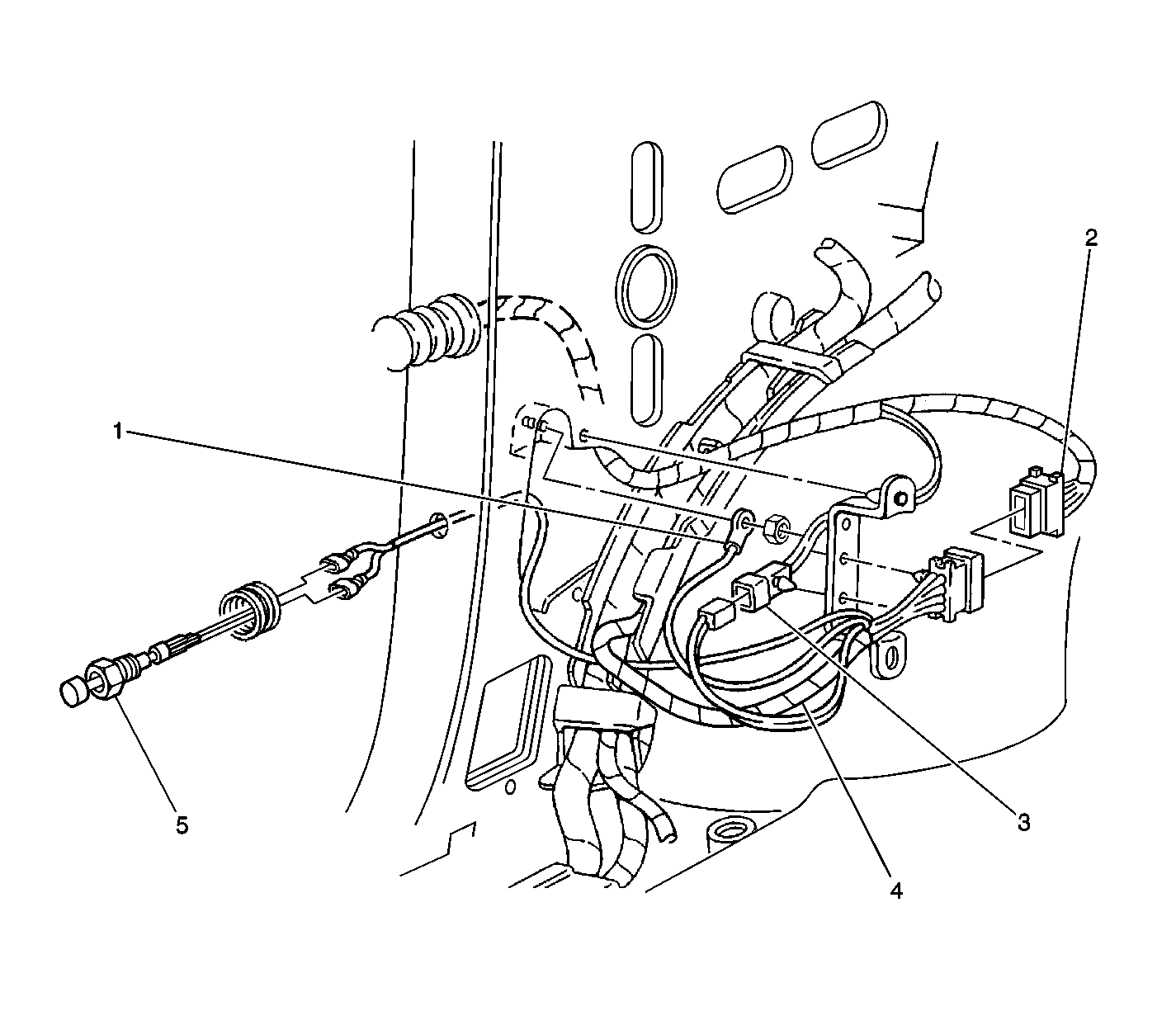 2
1
5
3
4