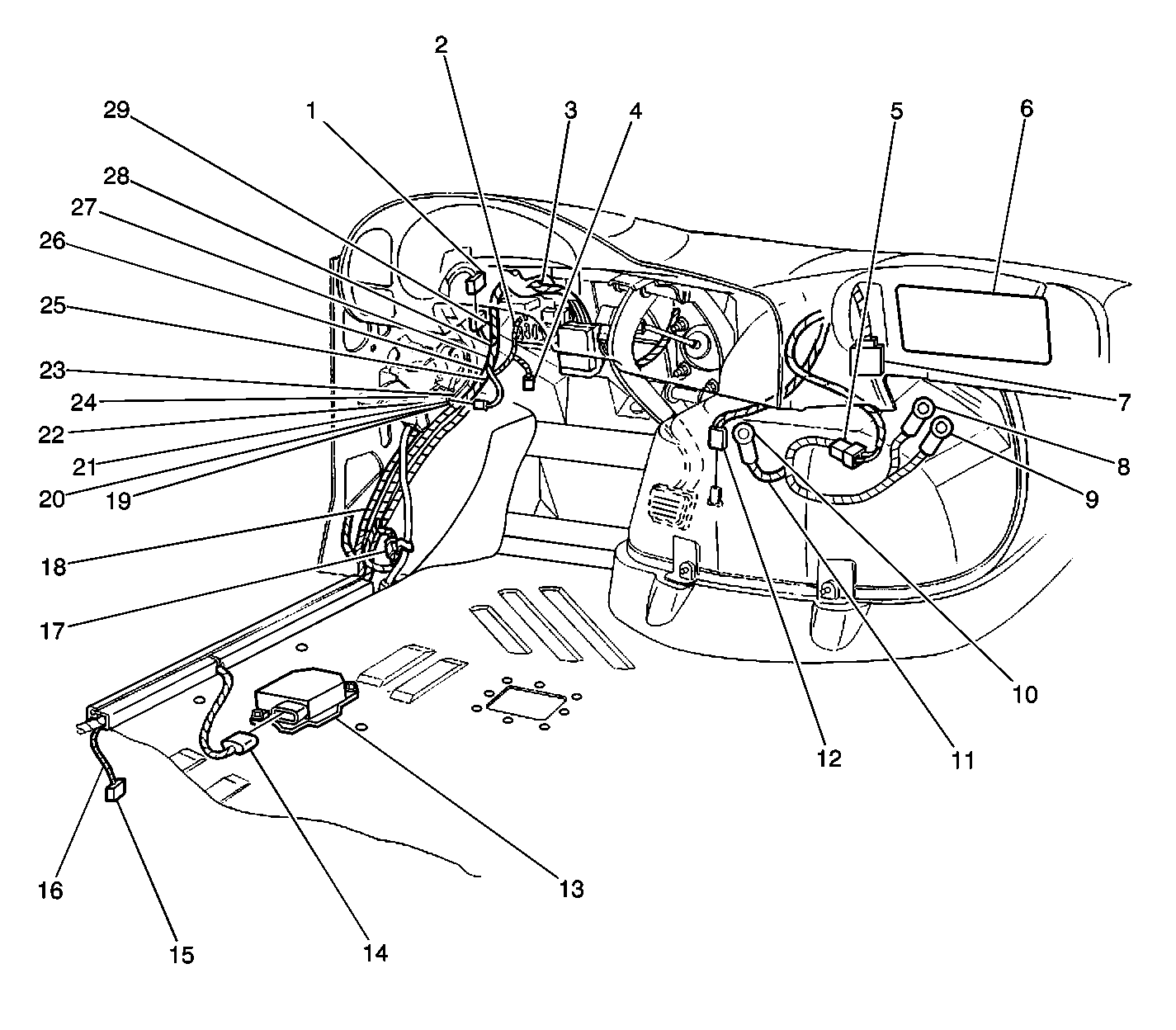 2
29
1
3
4
5
6
28
27
26
25
23
24
22
21
20
19
18
17
7
8
9
10
11
12
13
14
15
16