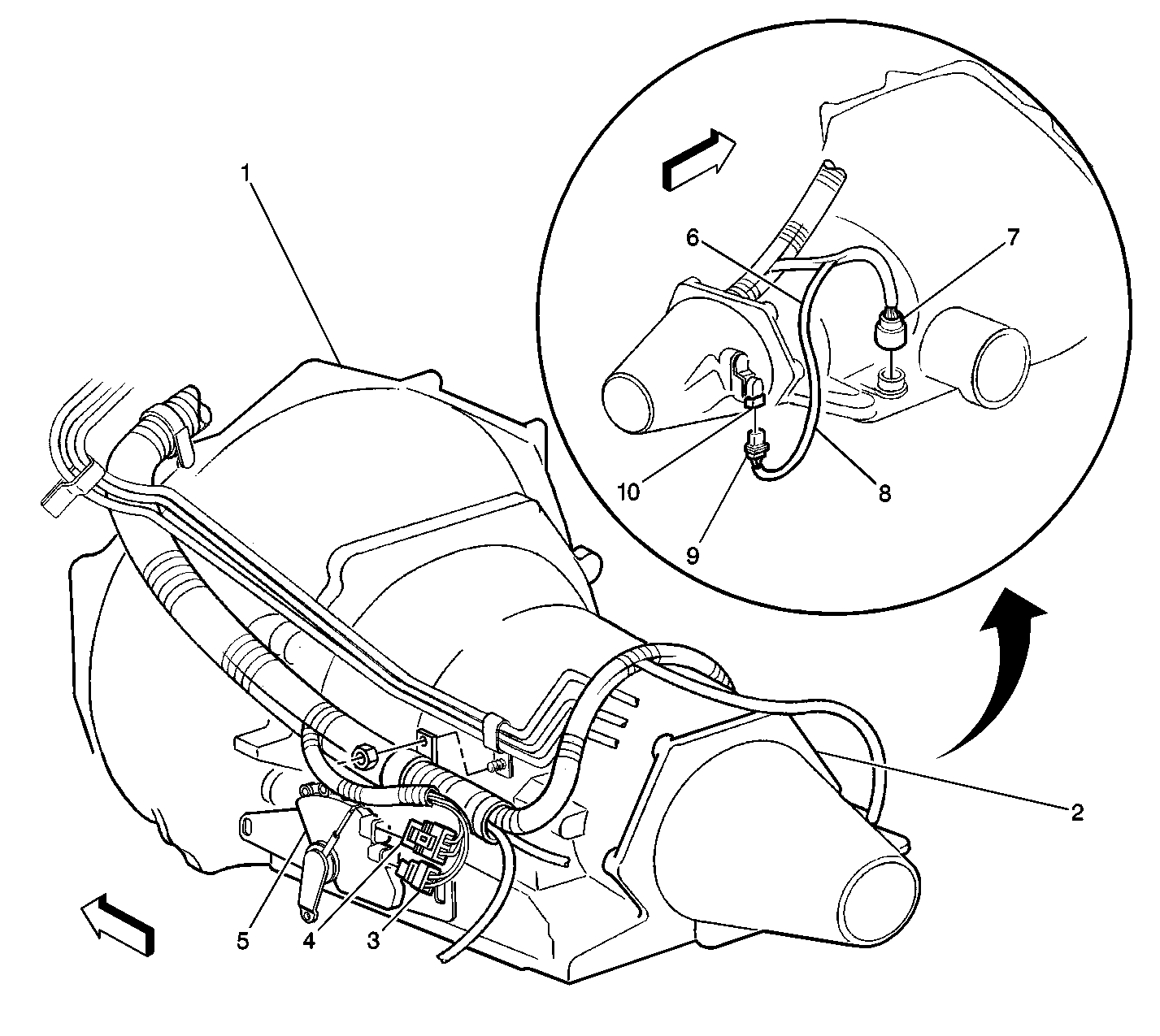 1
6
7
10
8
9
2
5
4
3