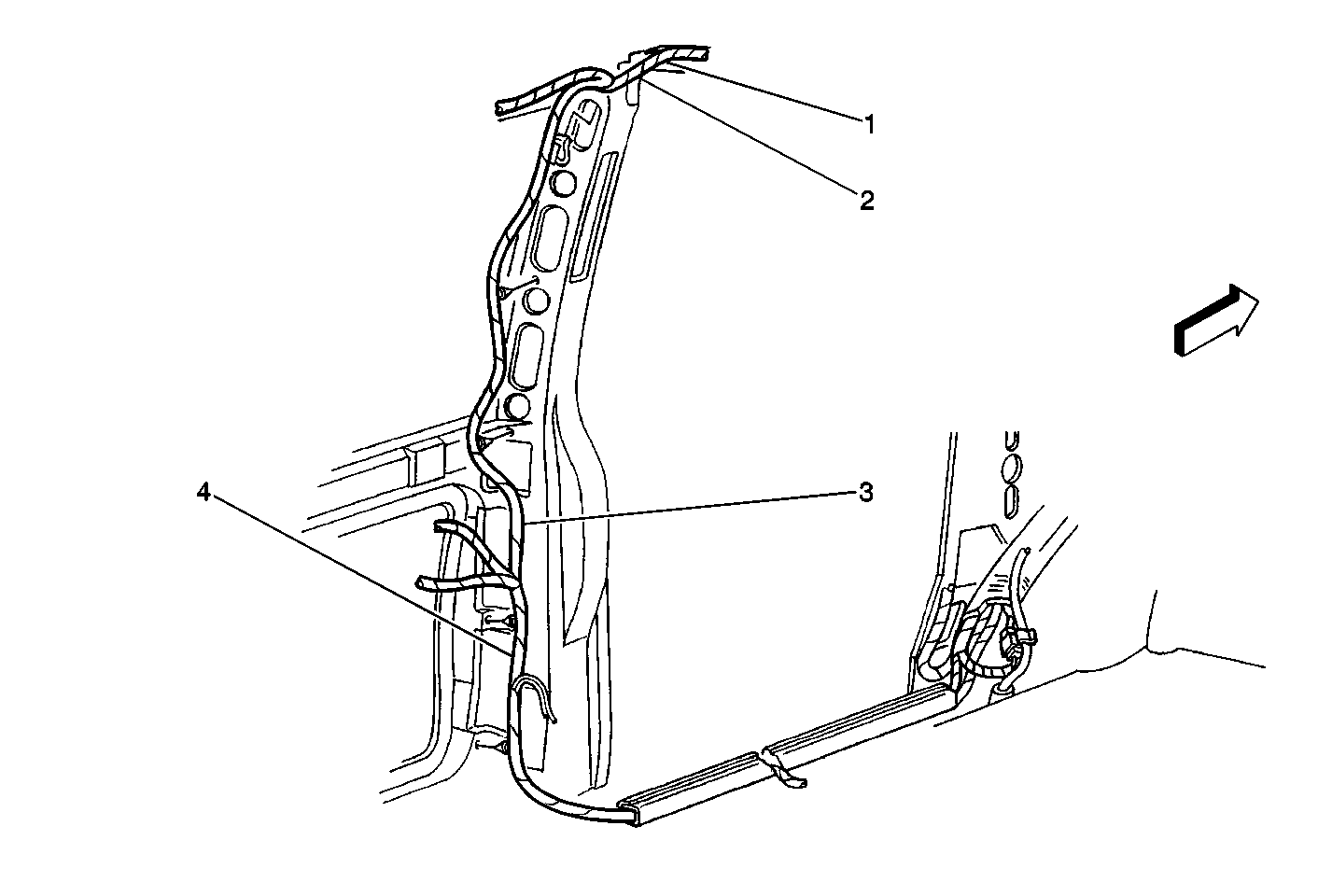 1
2
3
4