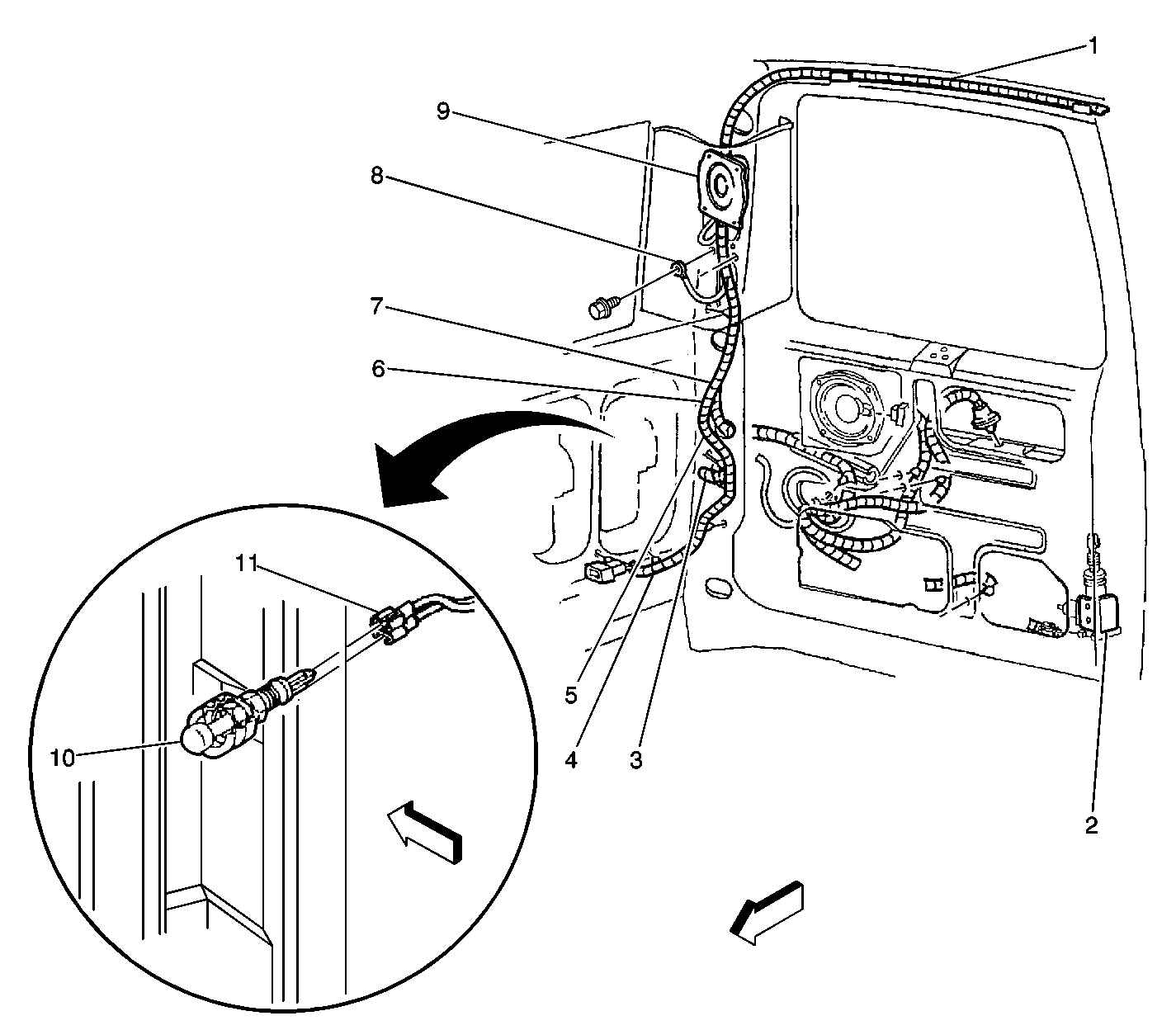 1
9
8
7
6
11
10
5
4
3
2