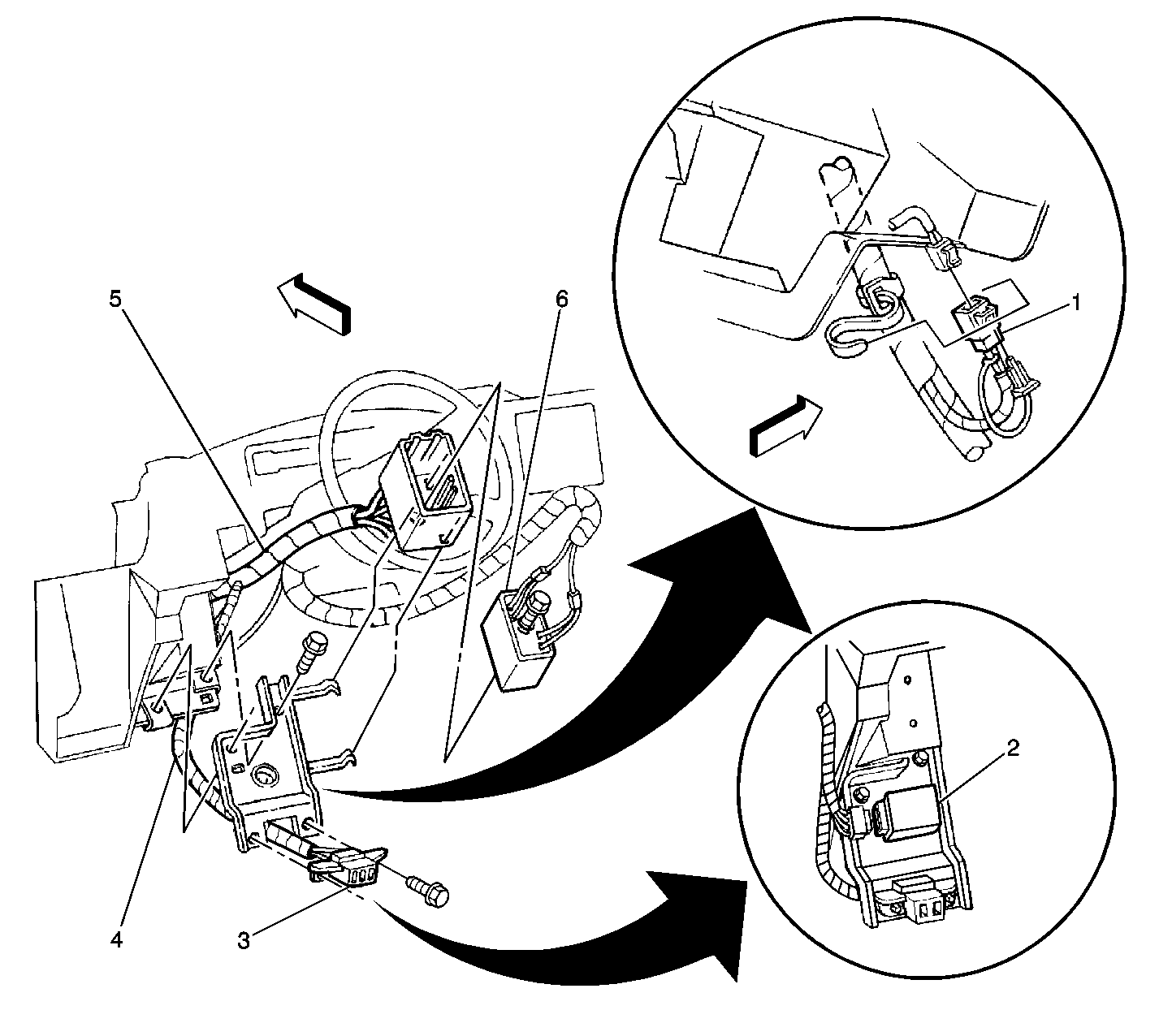 5
6
1
2
4
3