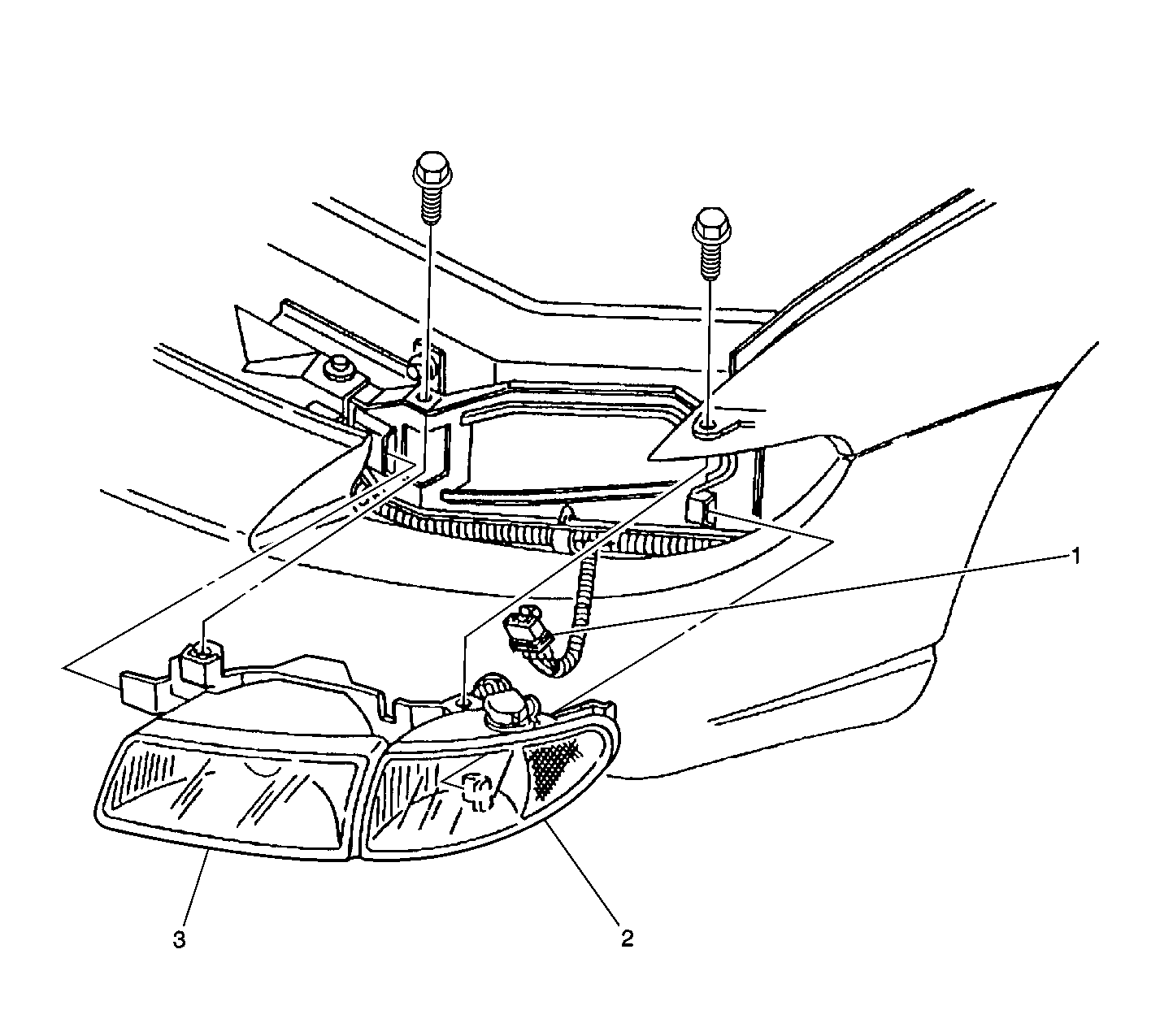 1

3

2