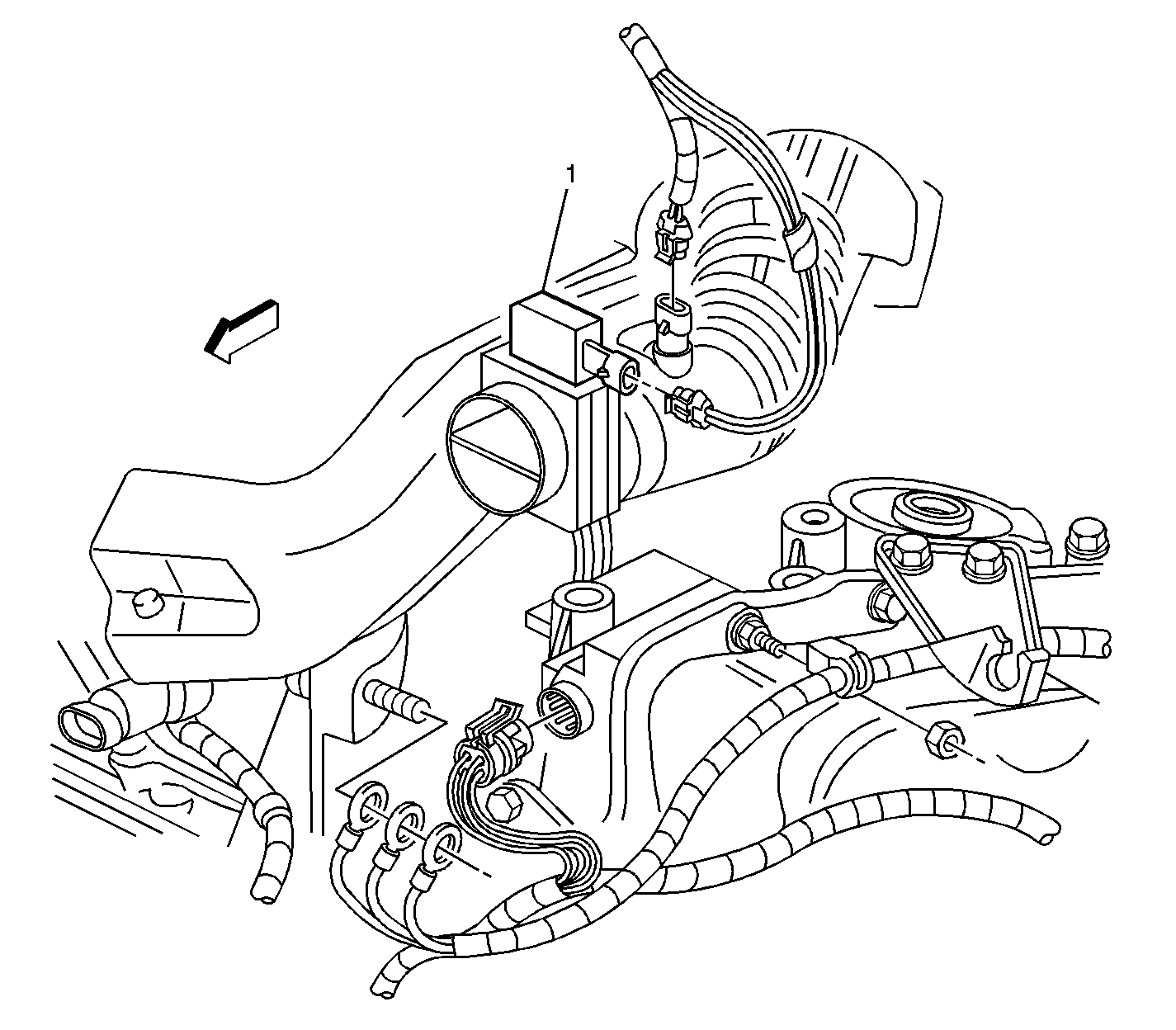 1