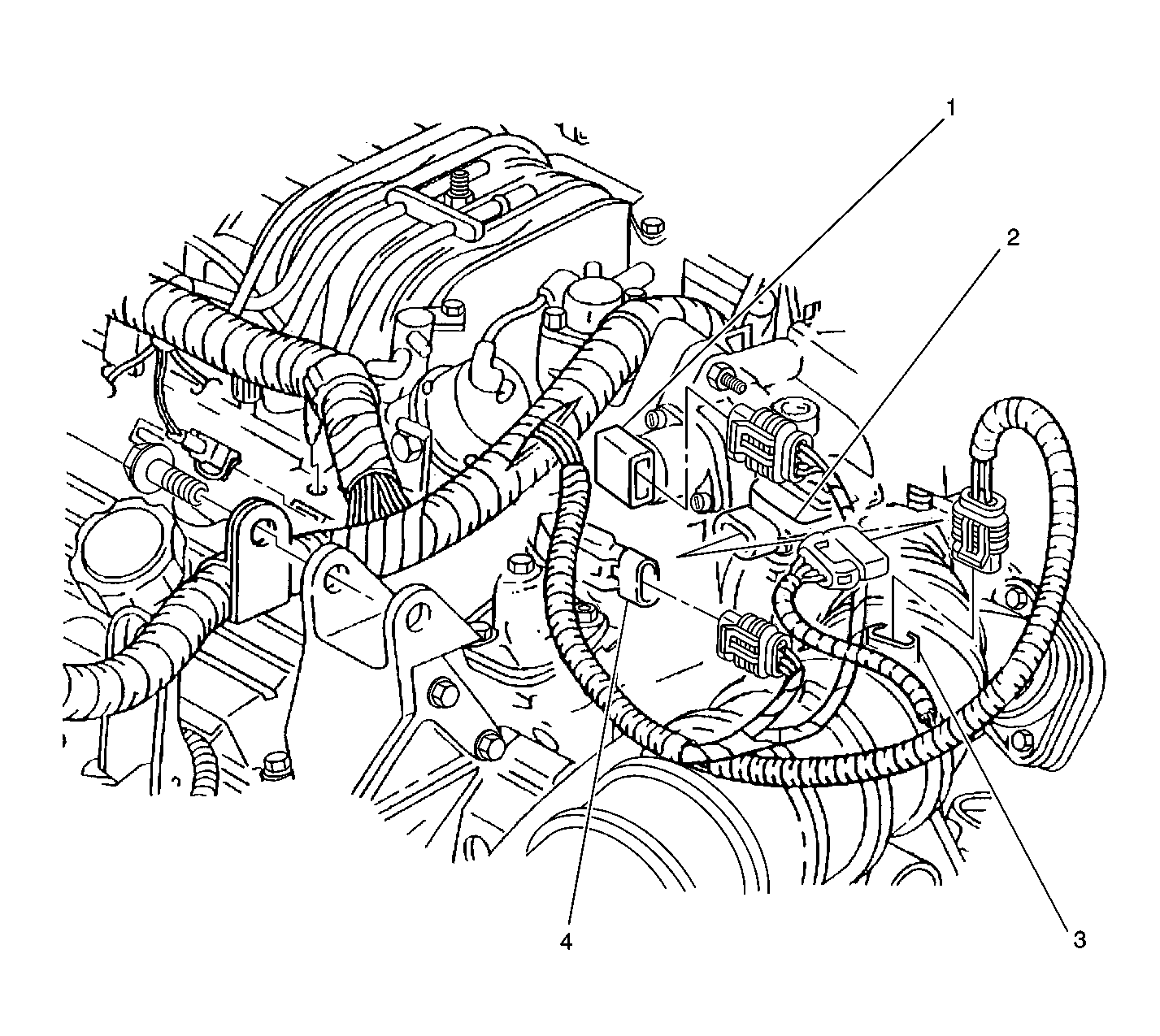 1
2
4
3