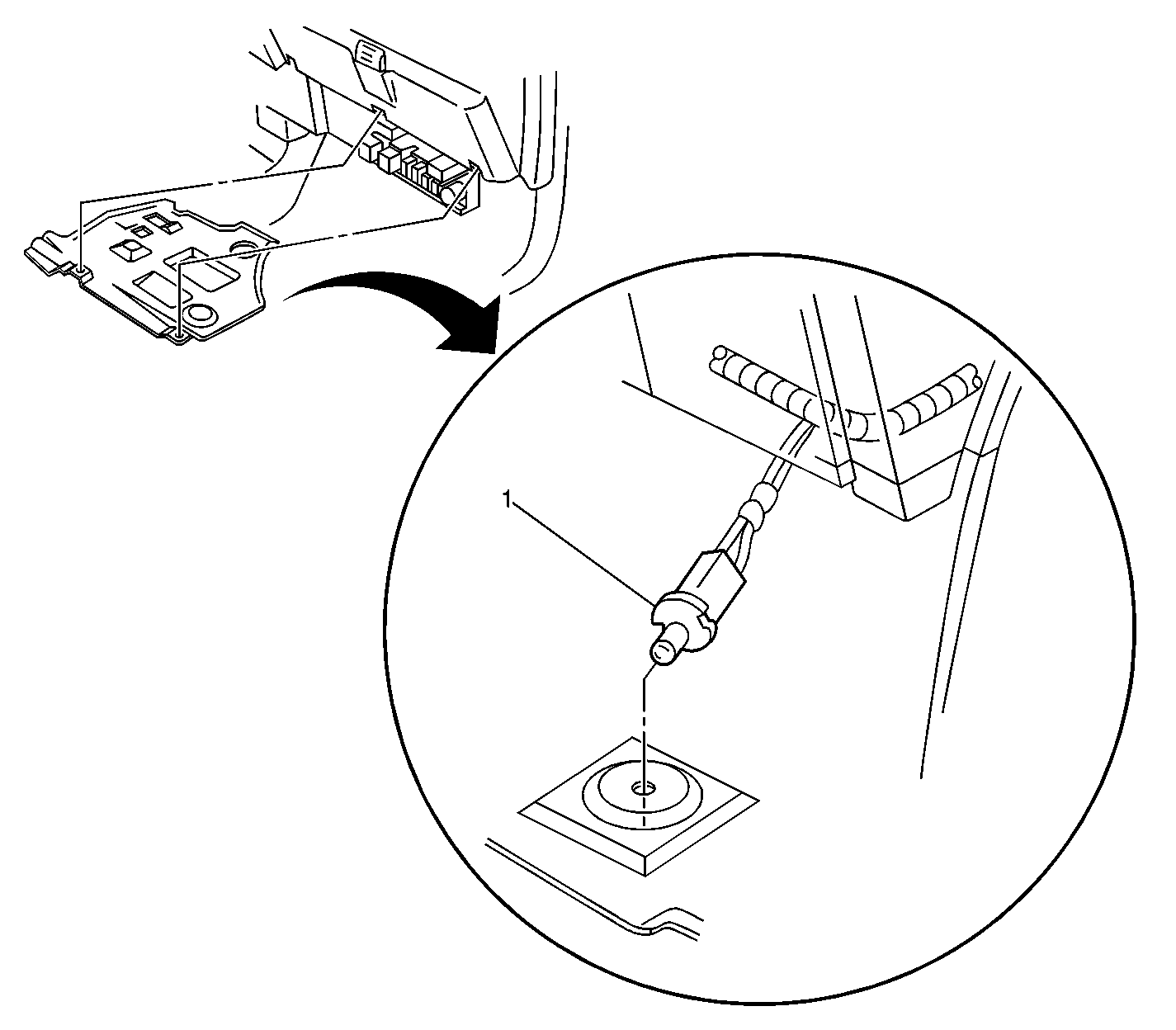 1