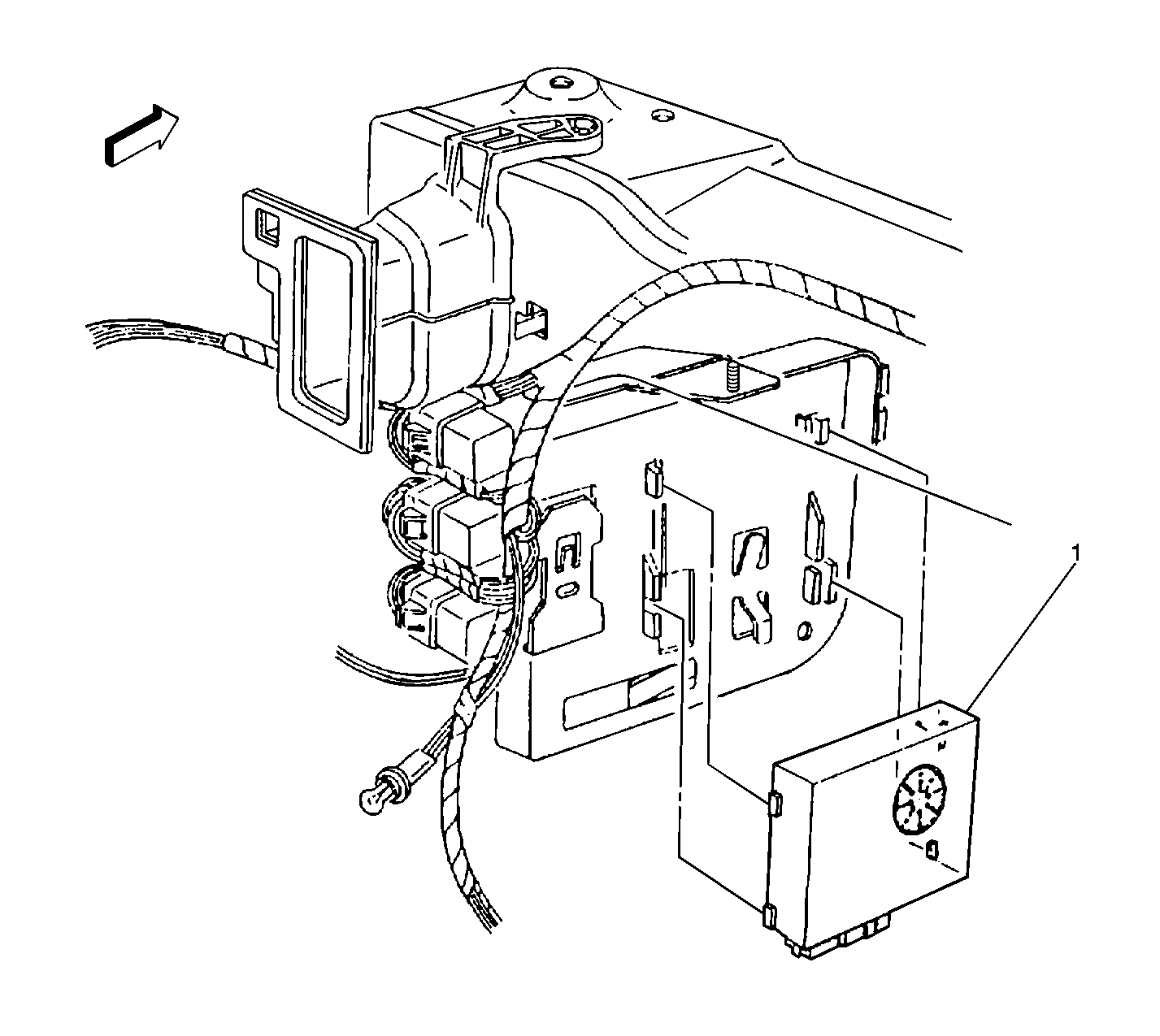 1