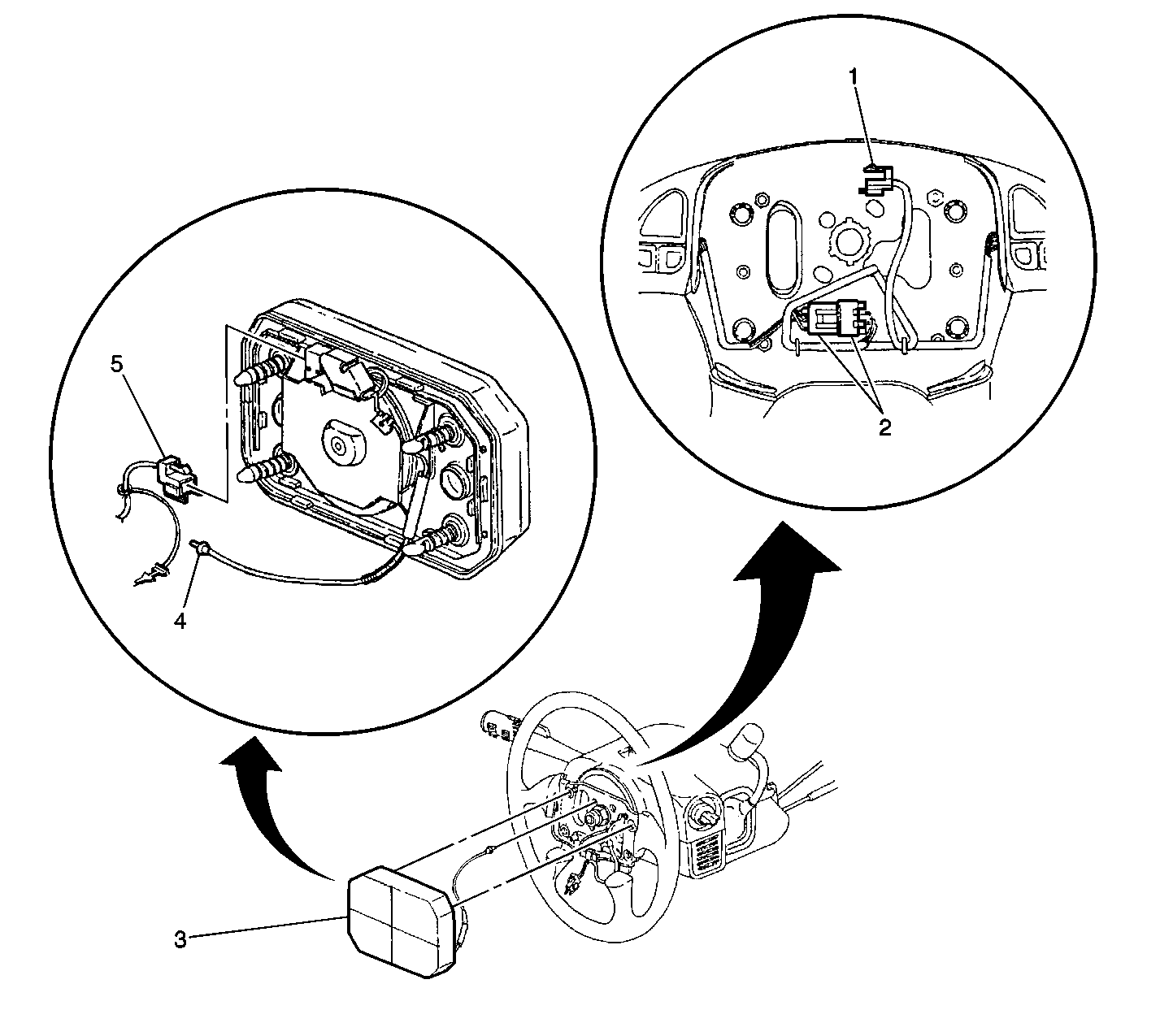 1
2
5
4
3