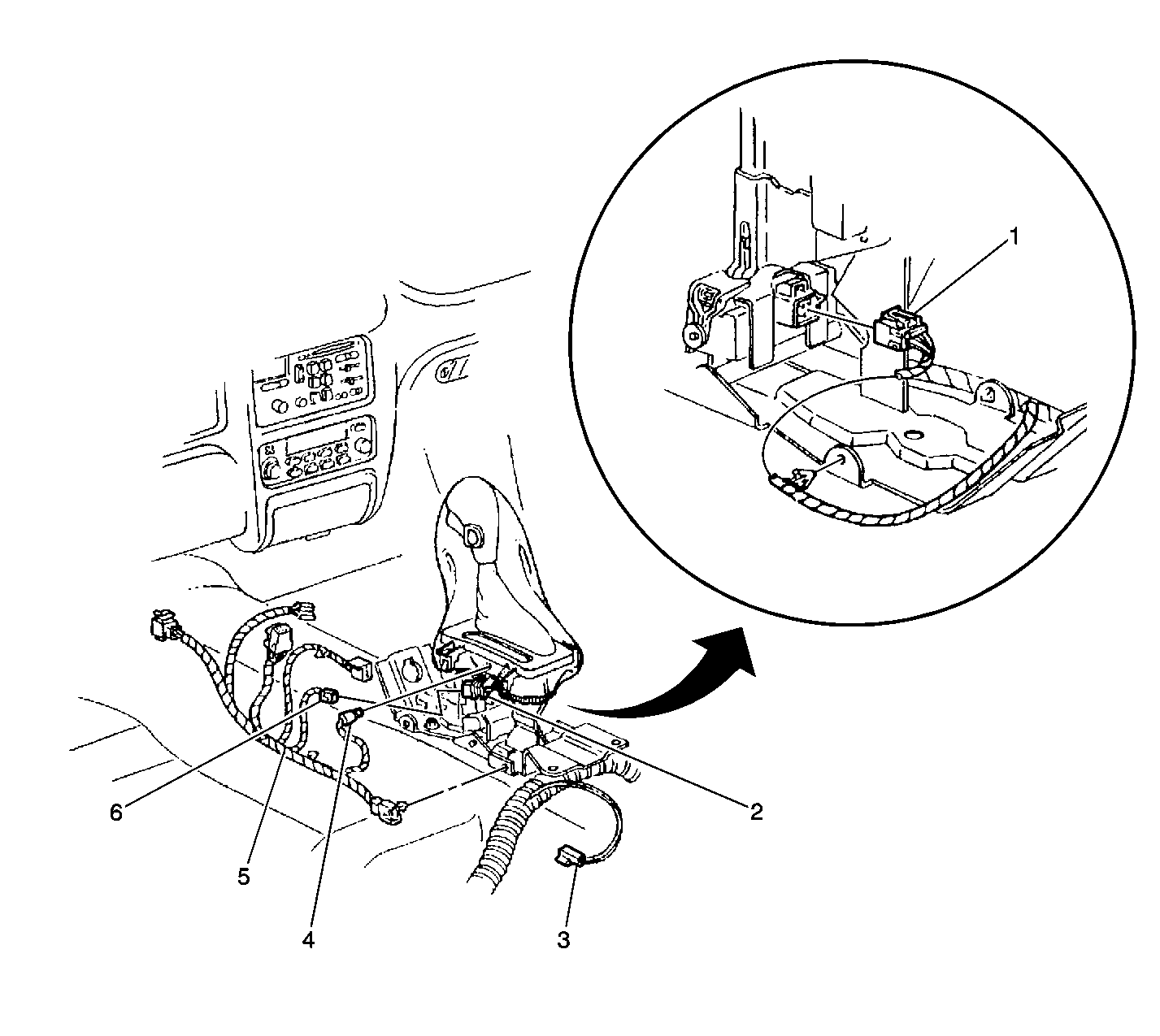 1
2
6
5
4
3