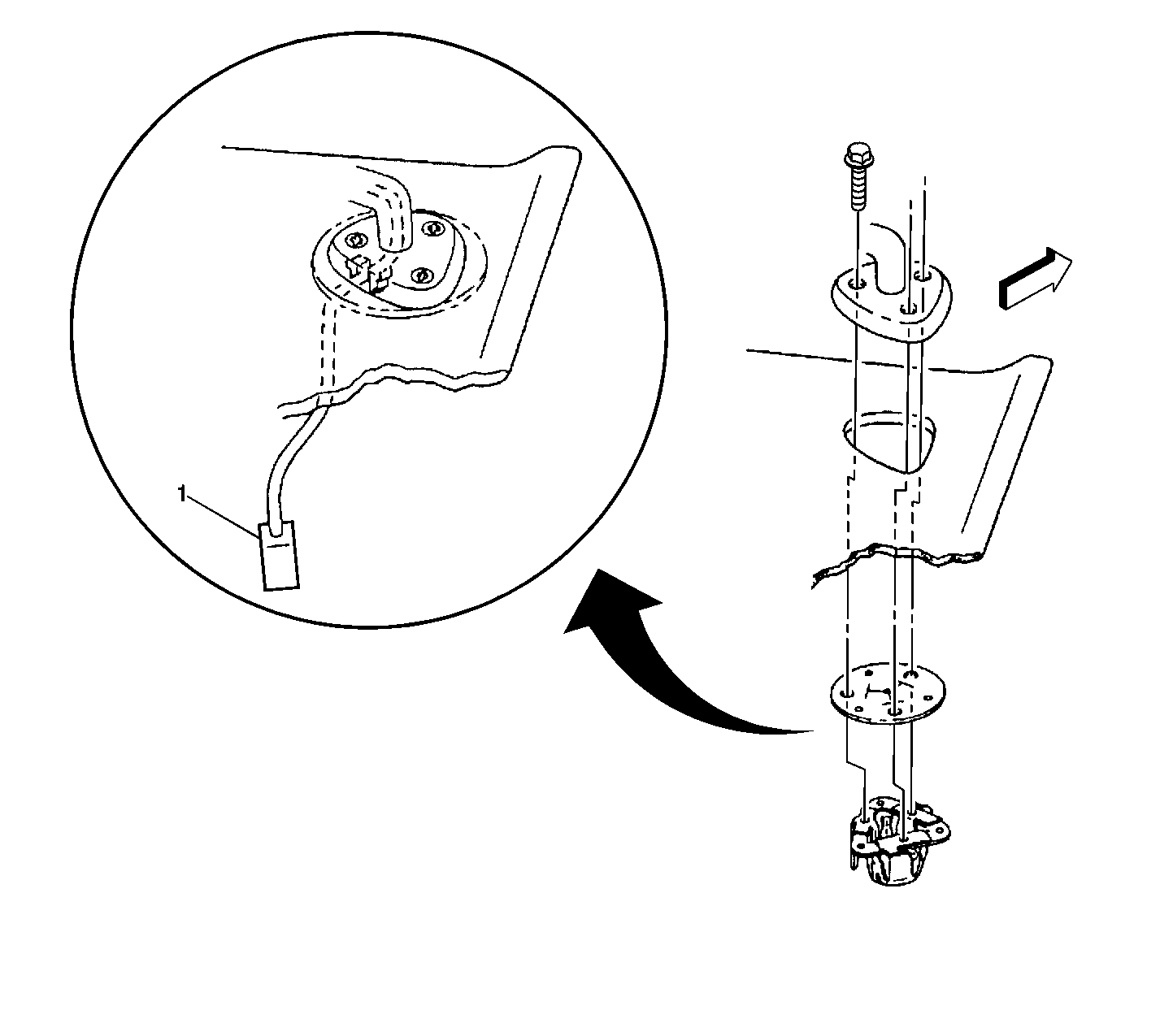 1