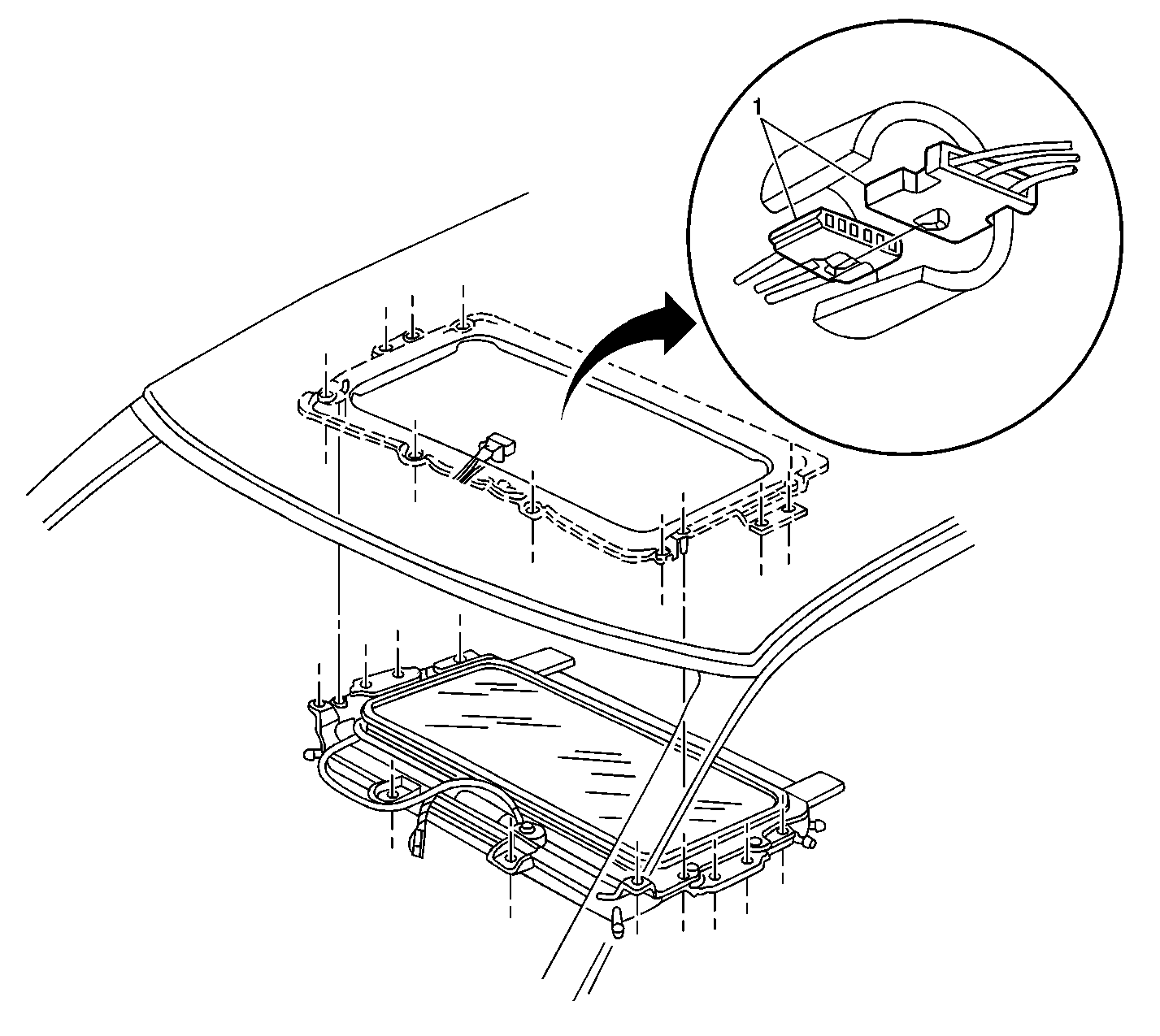 1