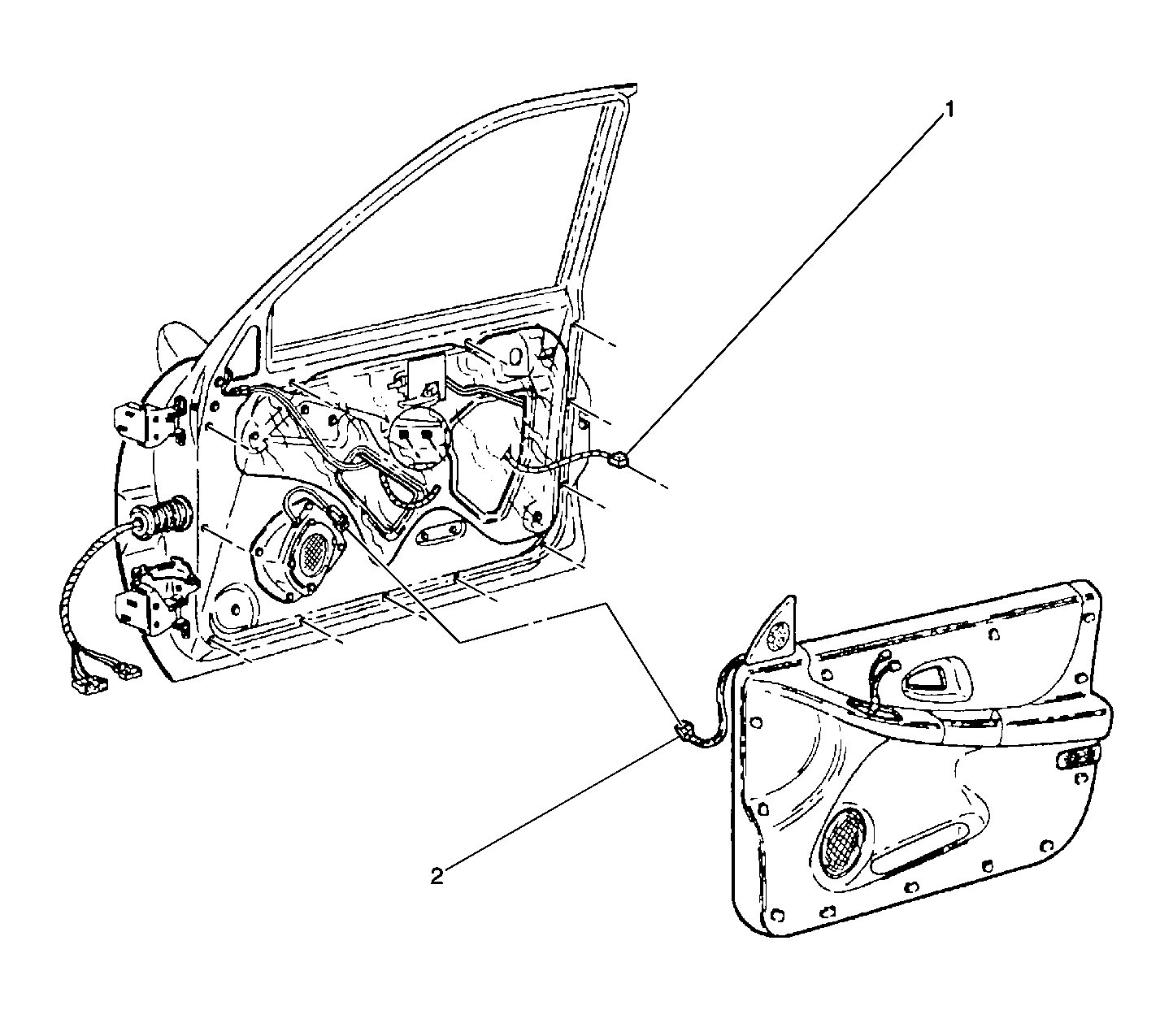 1
2