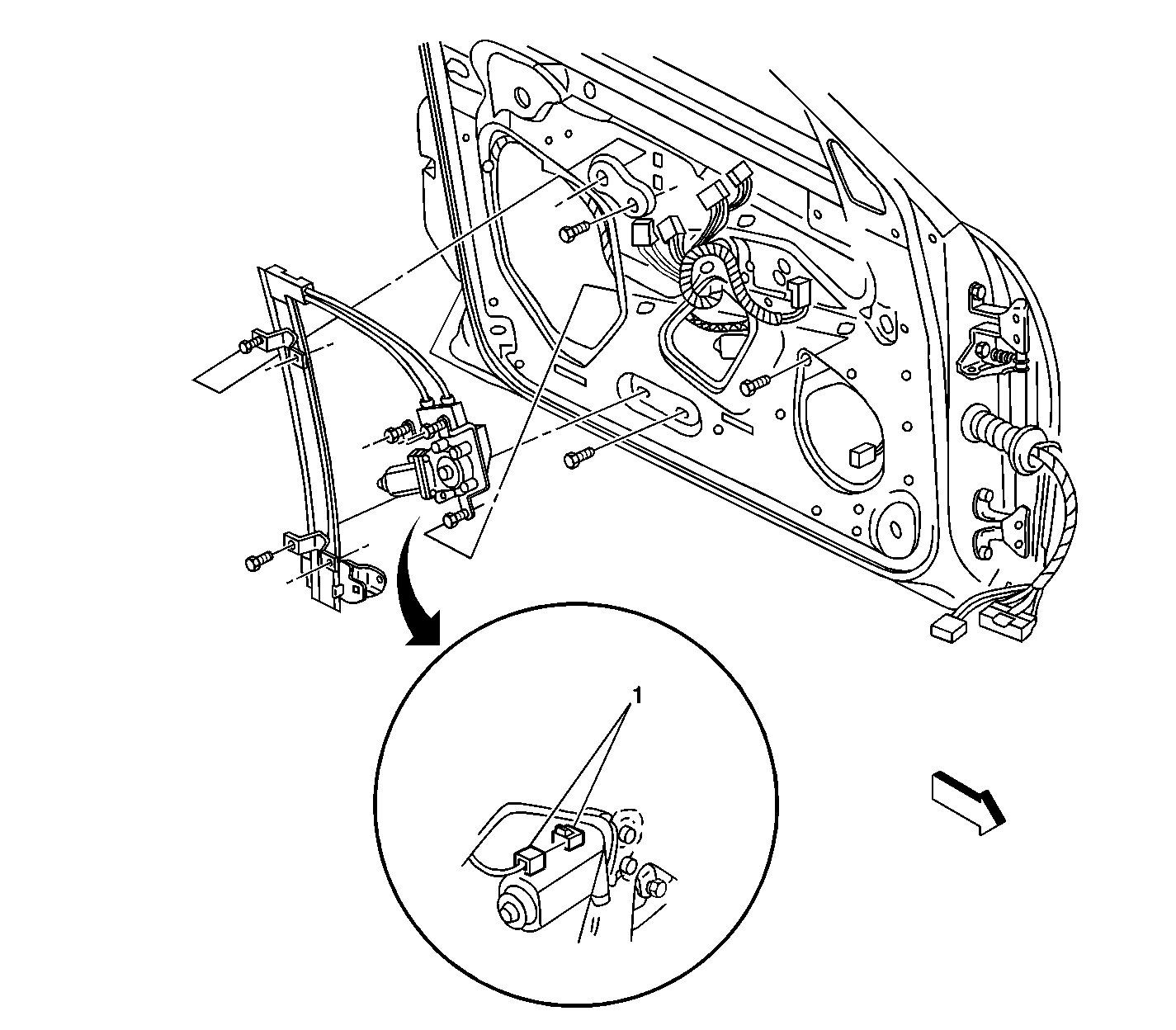 1