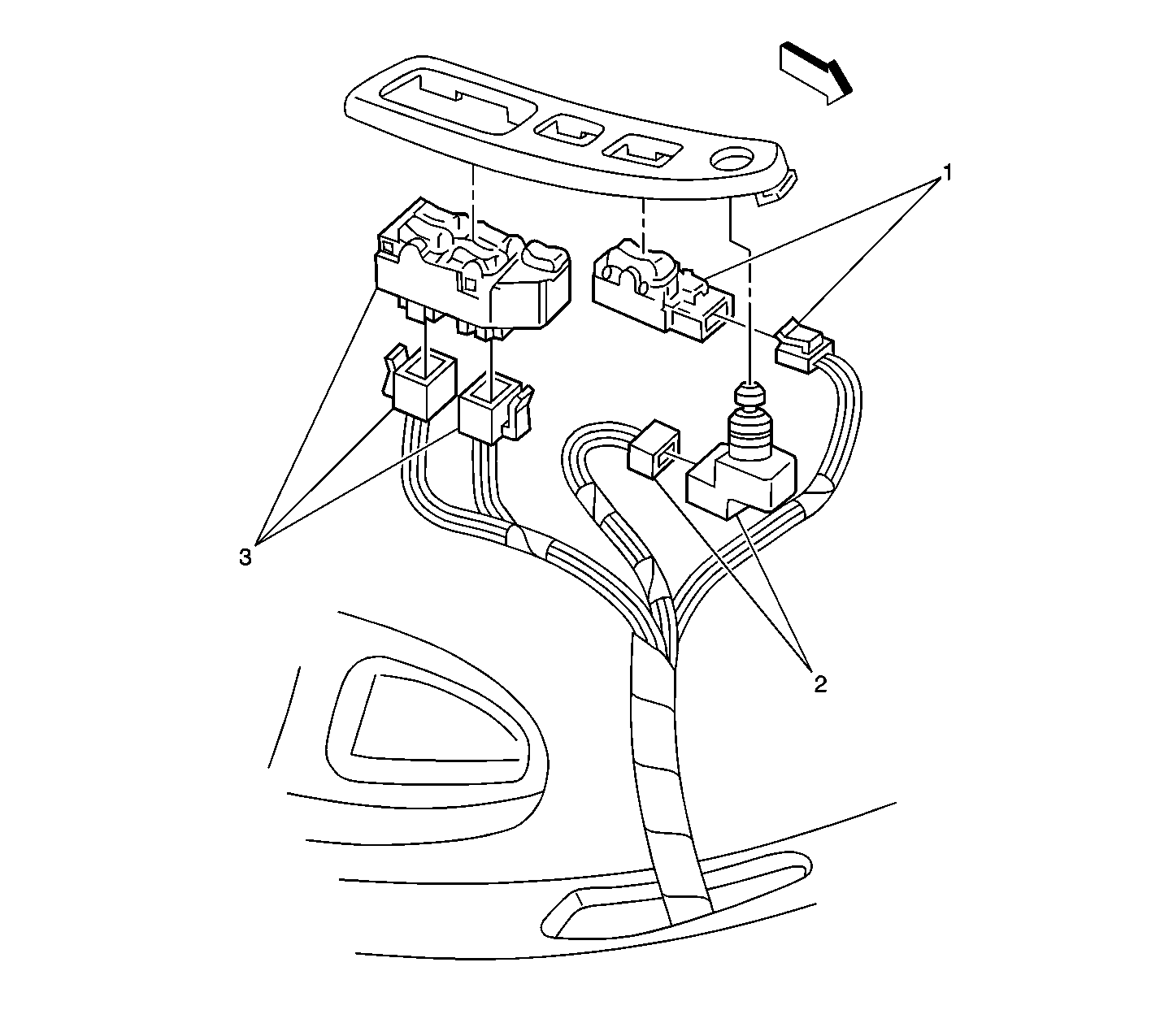 1
3
2