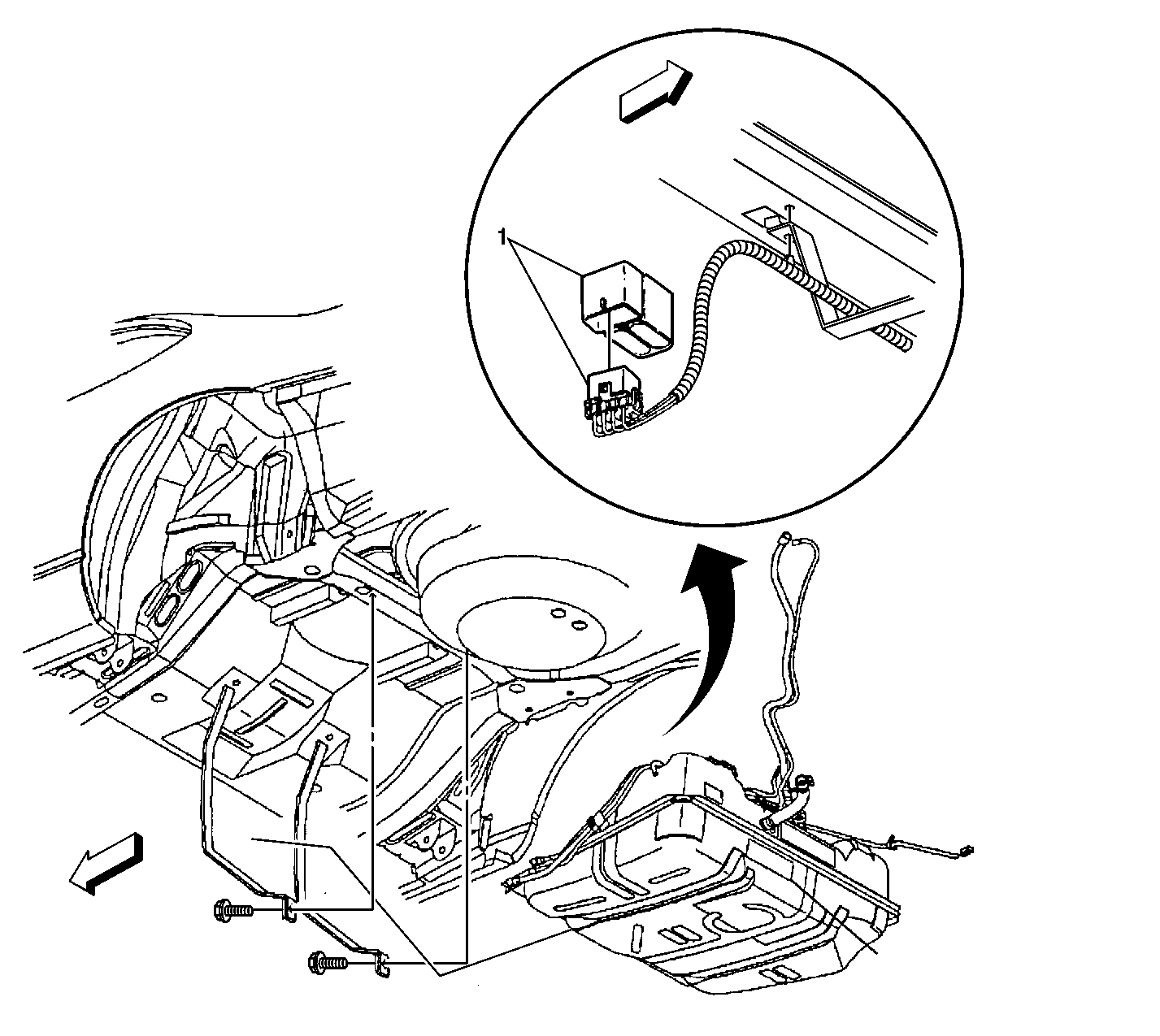 1