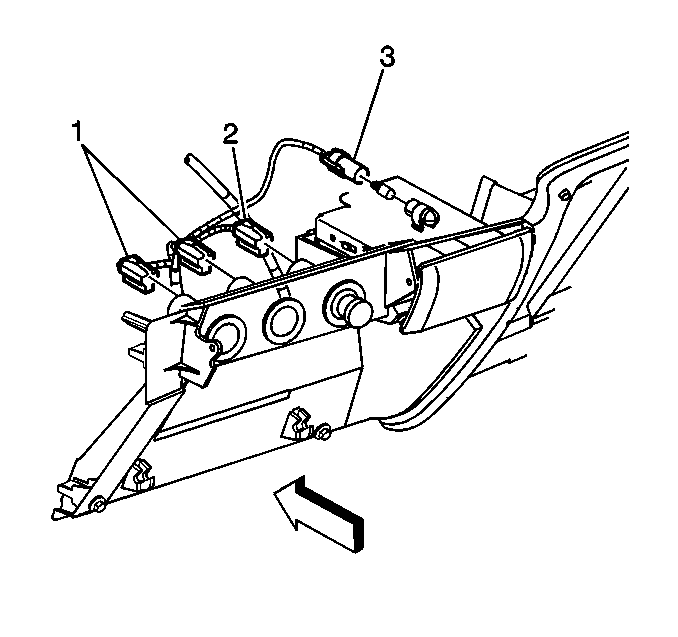 1
2
3