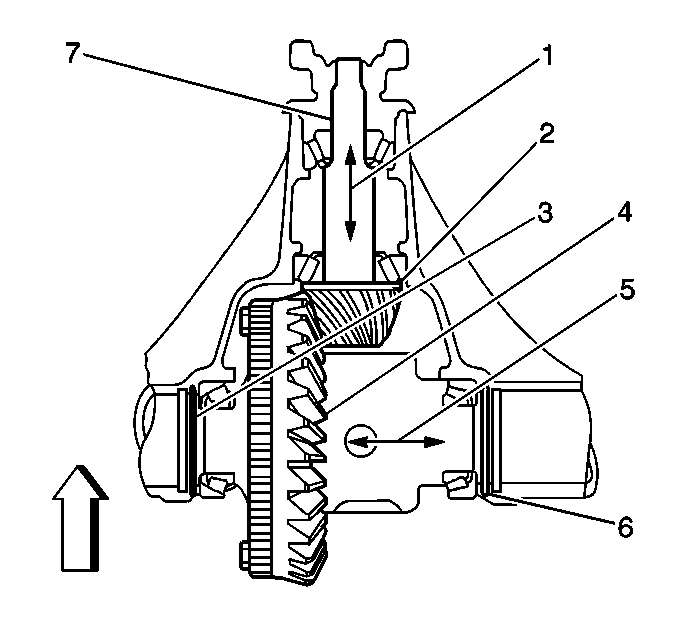 7
1
2
3
4
5
6