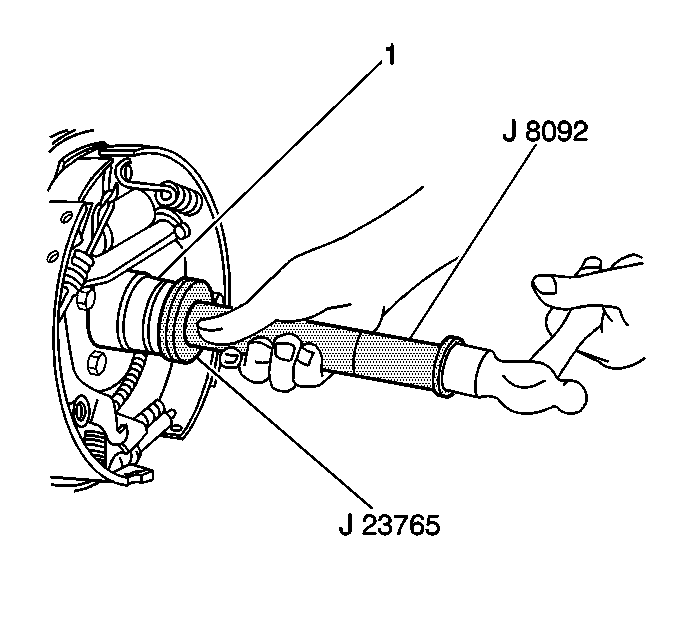 1
J 8092
J 23765