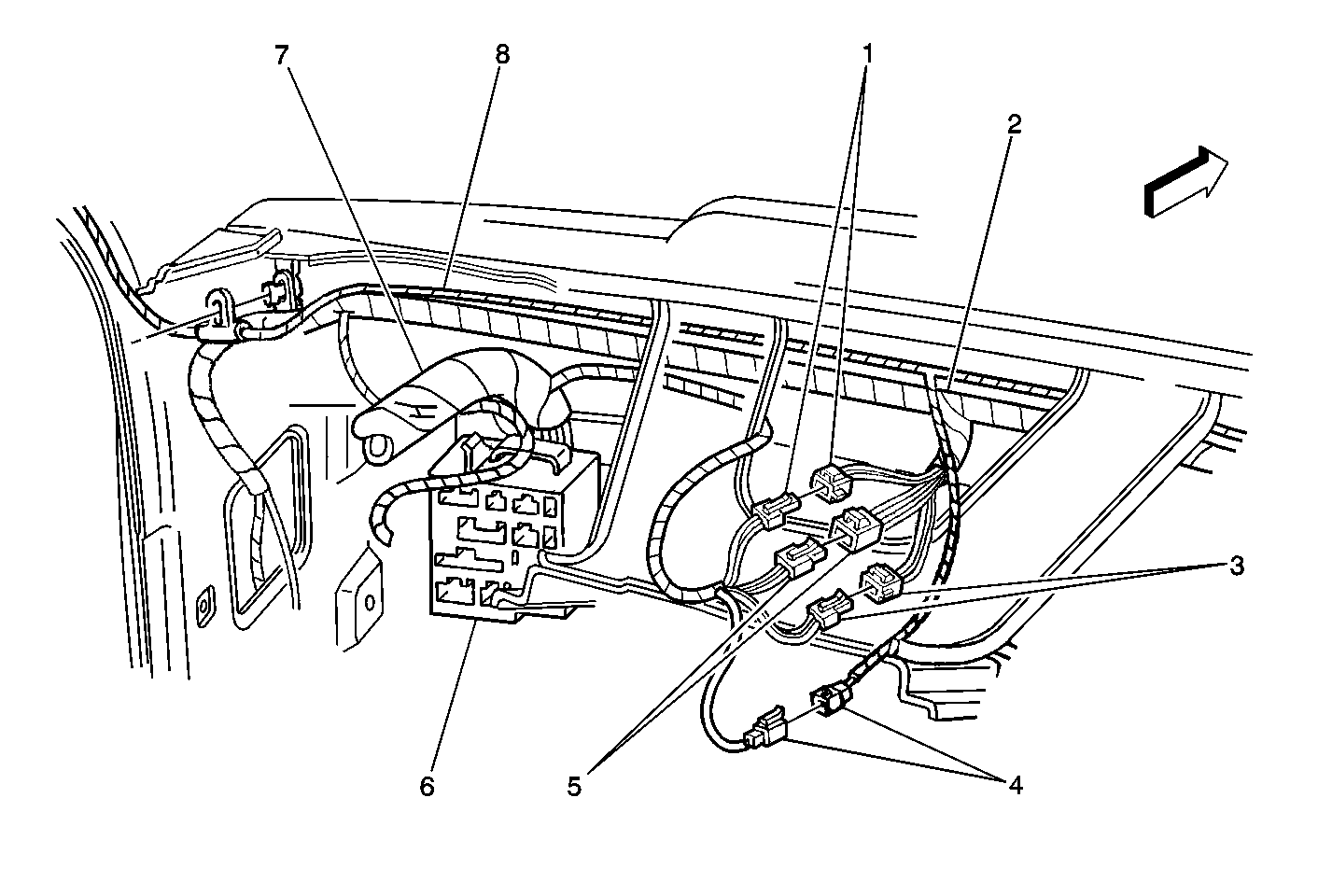 7
8
1
2
3
4
5
6