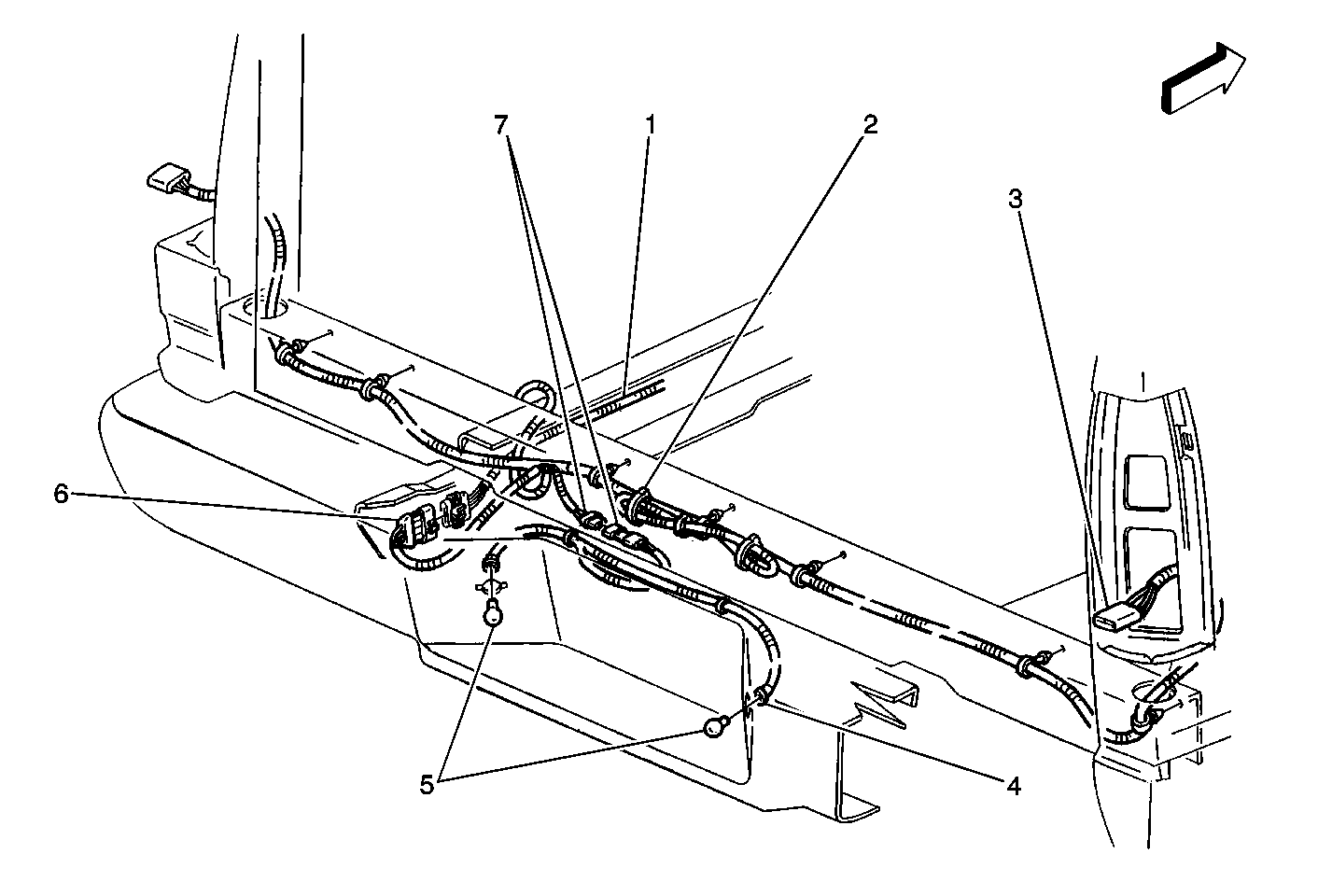 7
1
2
3
6
5
4