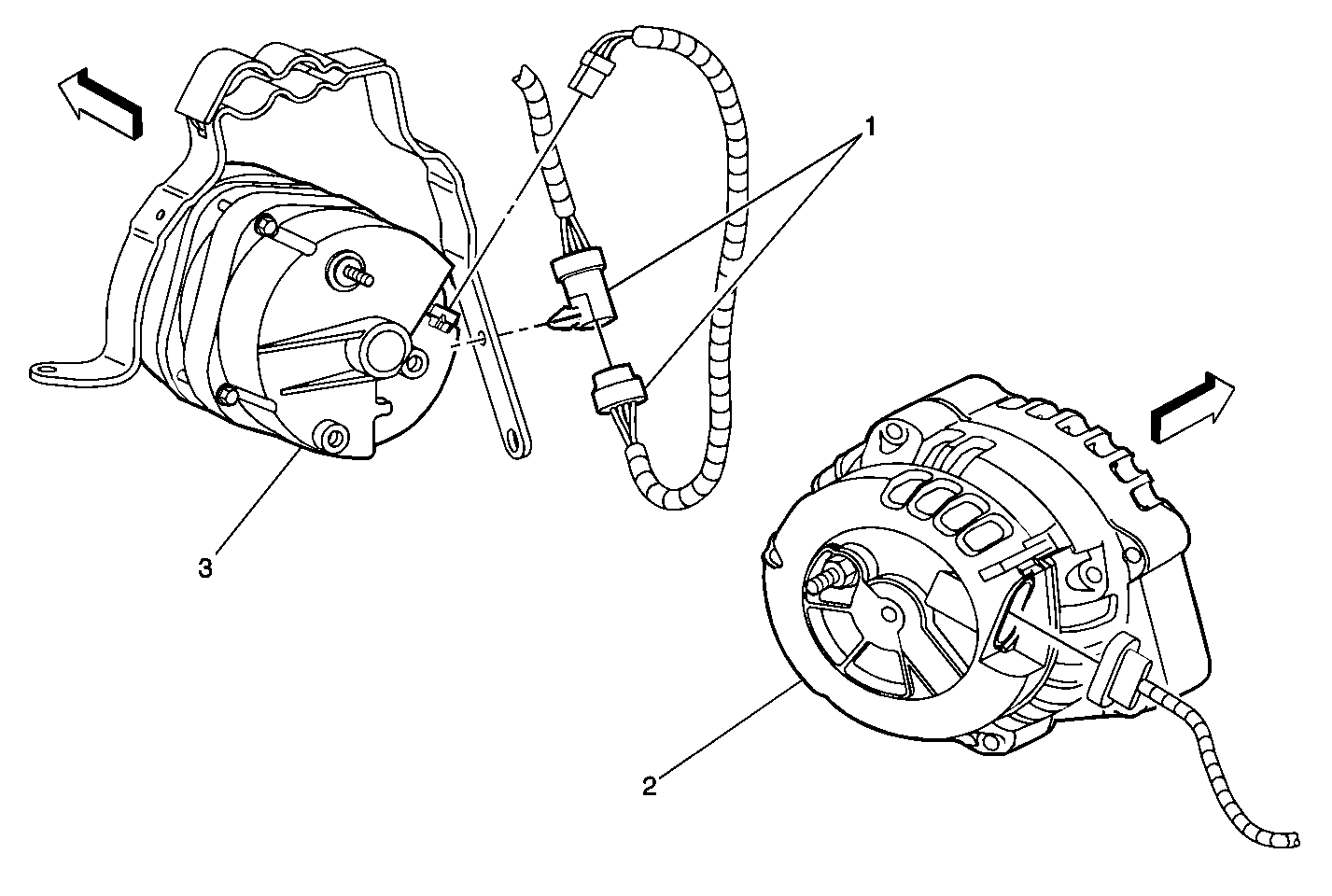 1
3
2