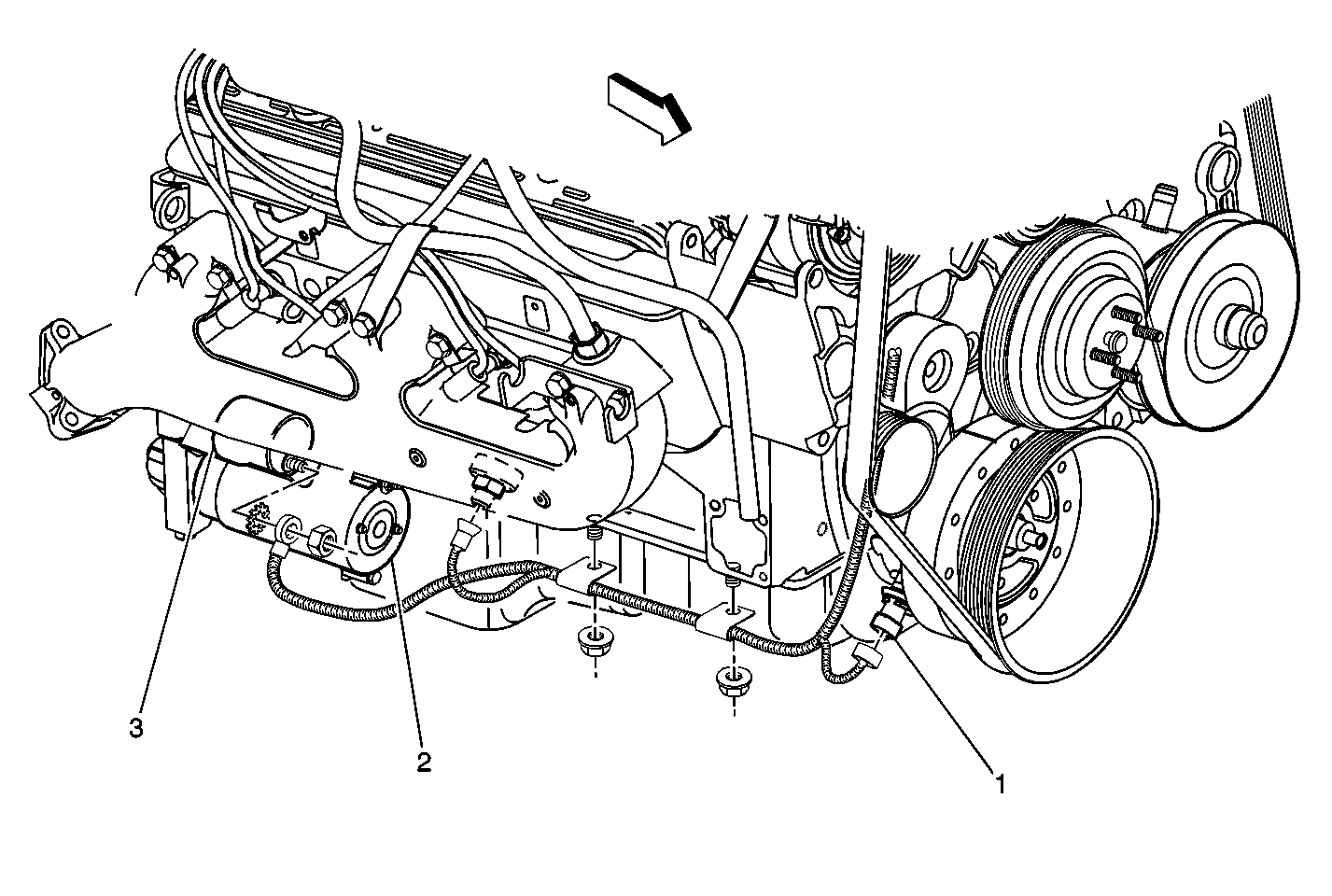 3

2

1