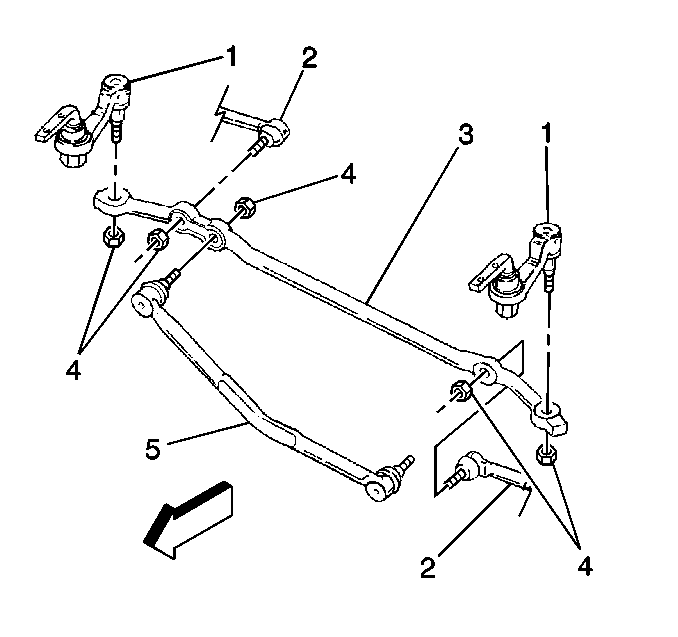 1
2
3
4
1
4
5
2
4