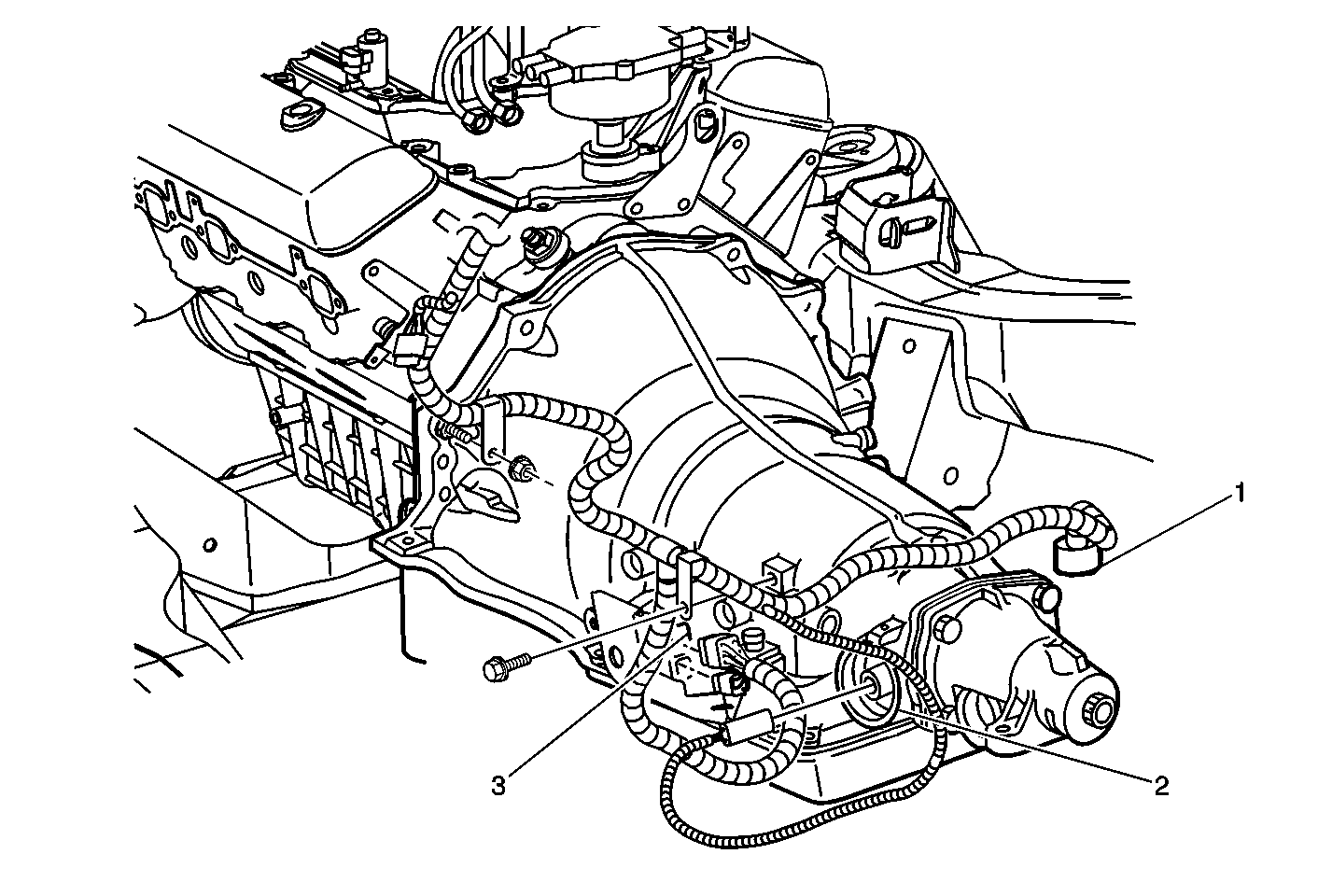 1
3
2