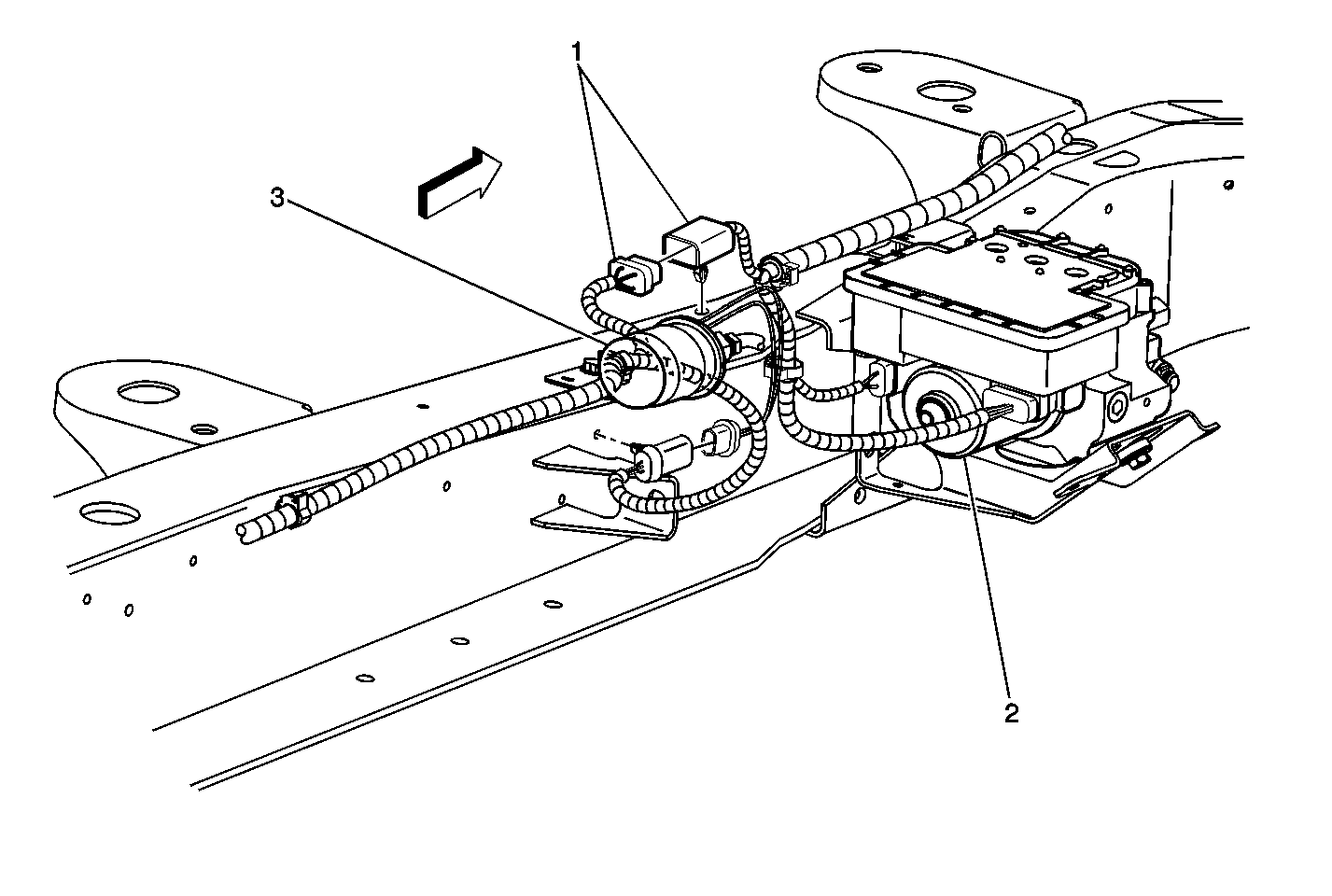 1
3
2