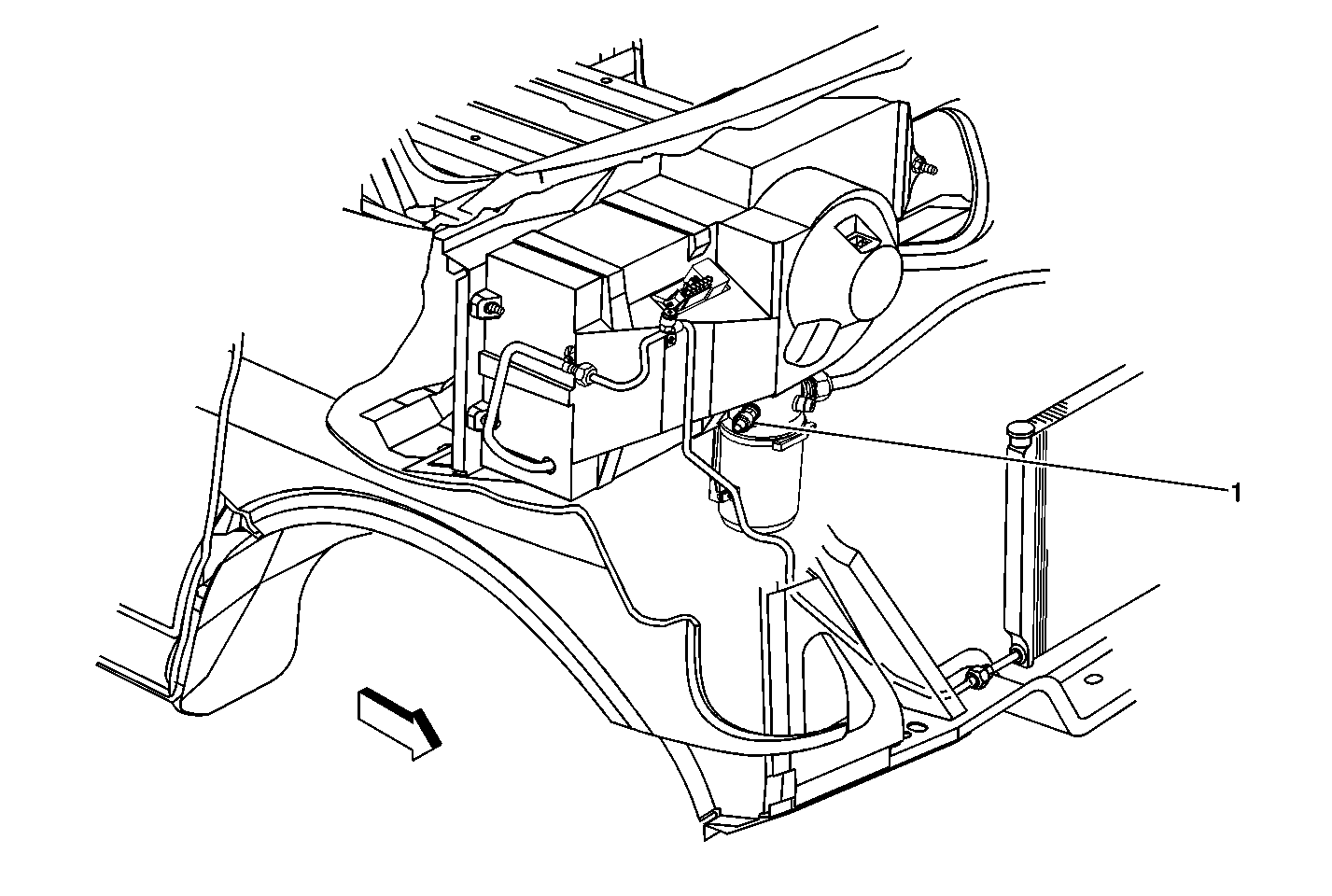 1