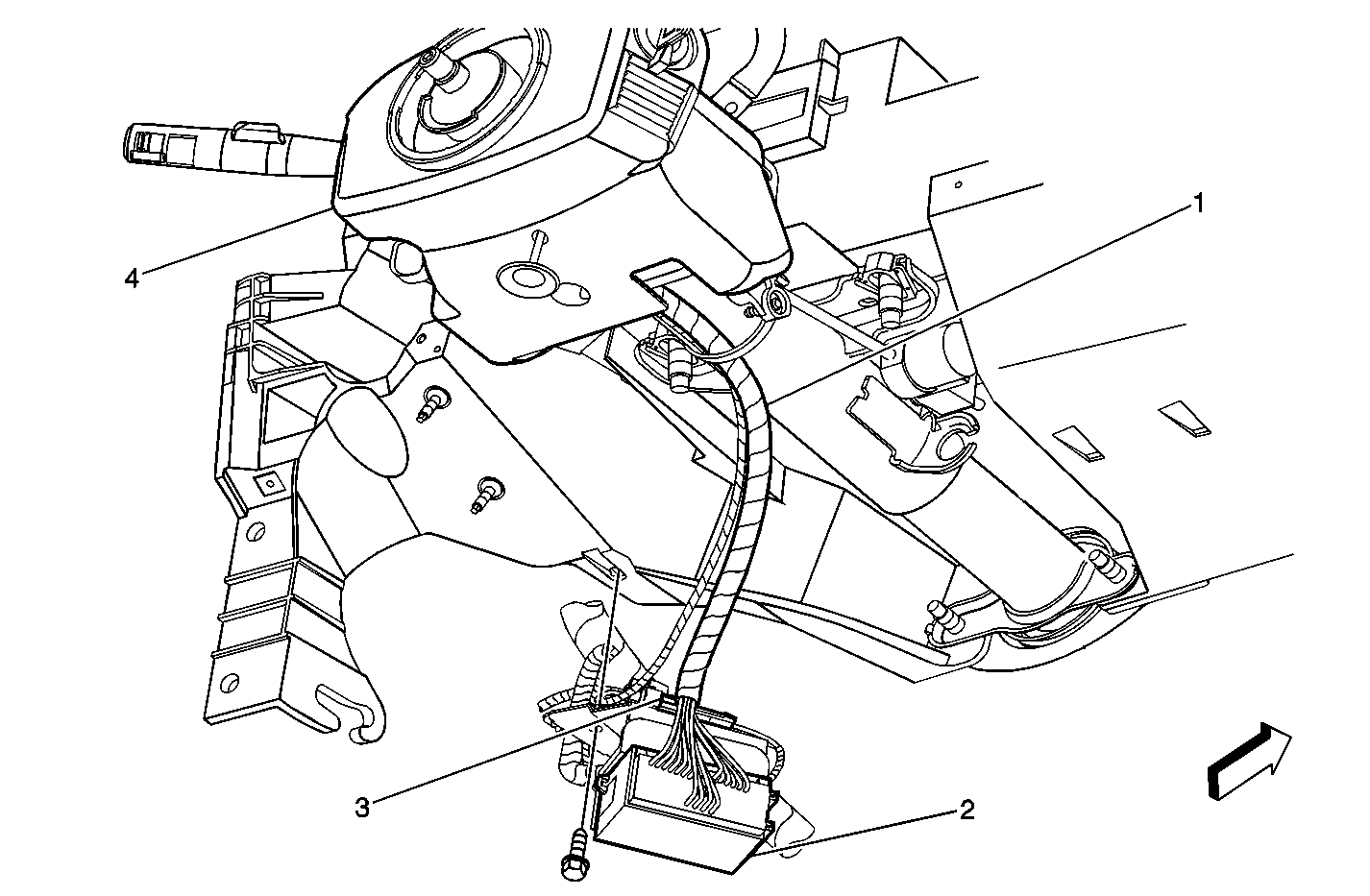 1
4
3
2