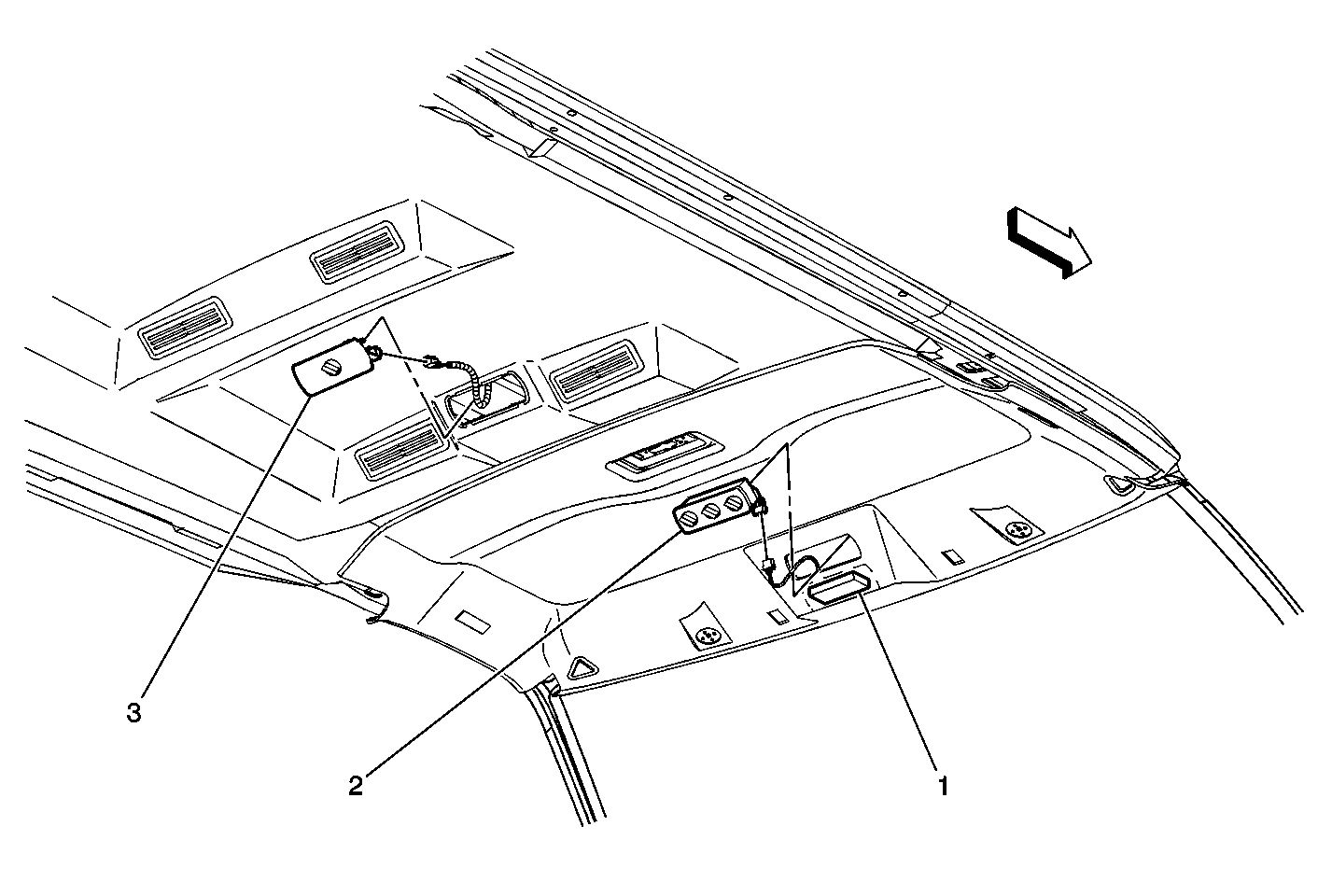 3

2

1