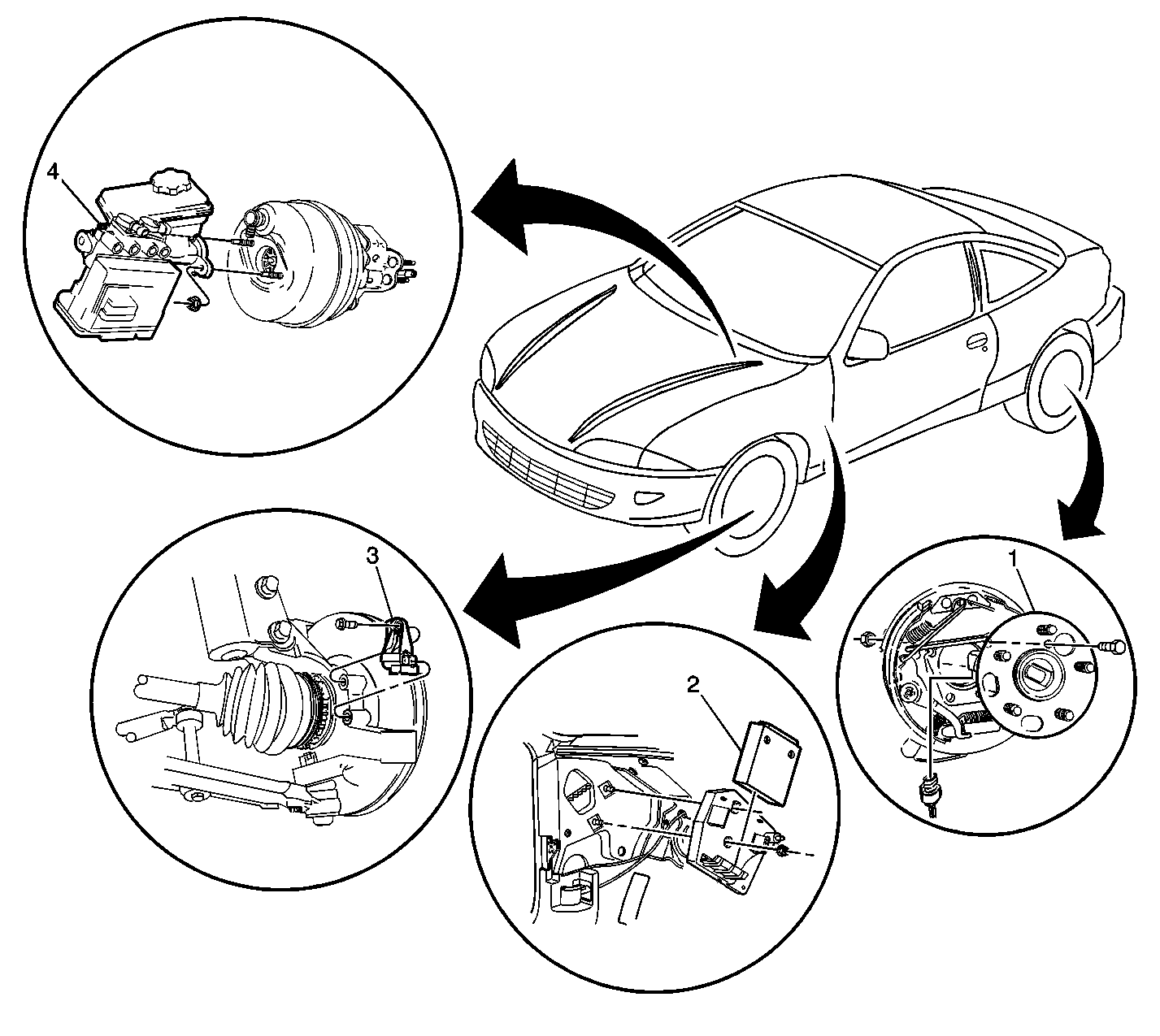 4
3
2
1