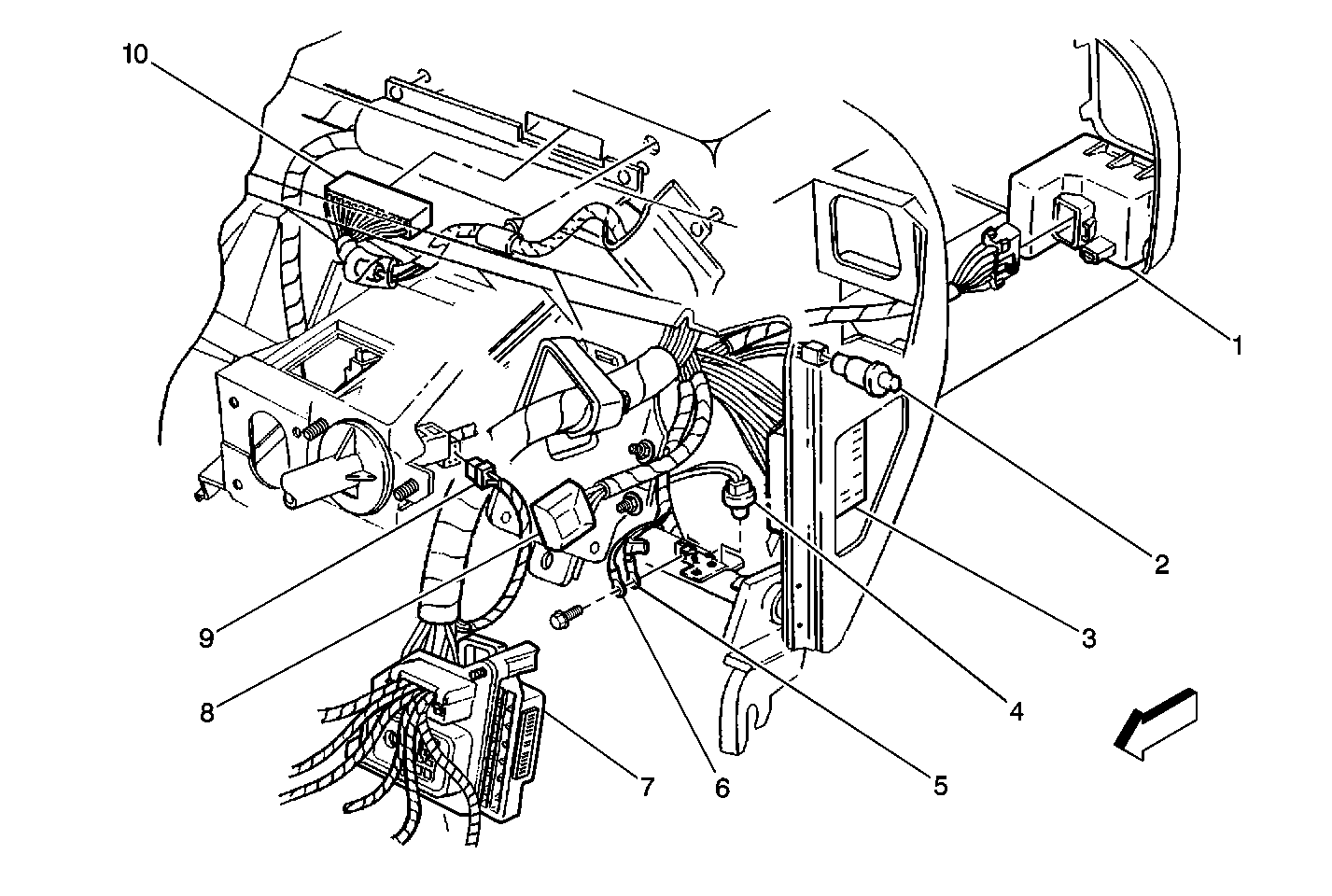 10
1
2
3
4
5
6
7
8
9