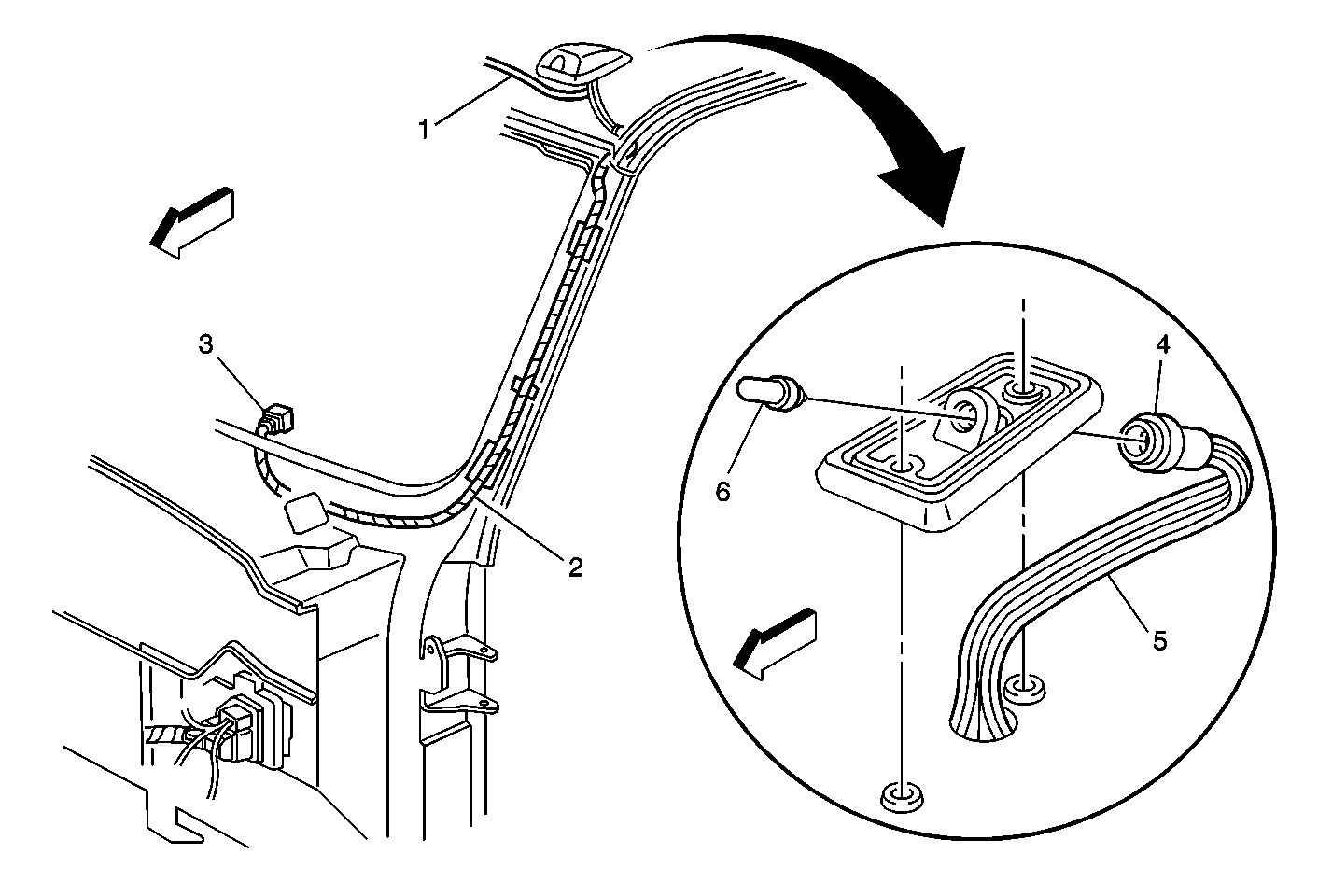 1
3
2
4
6
5