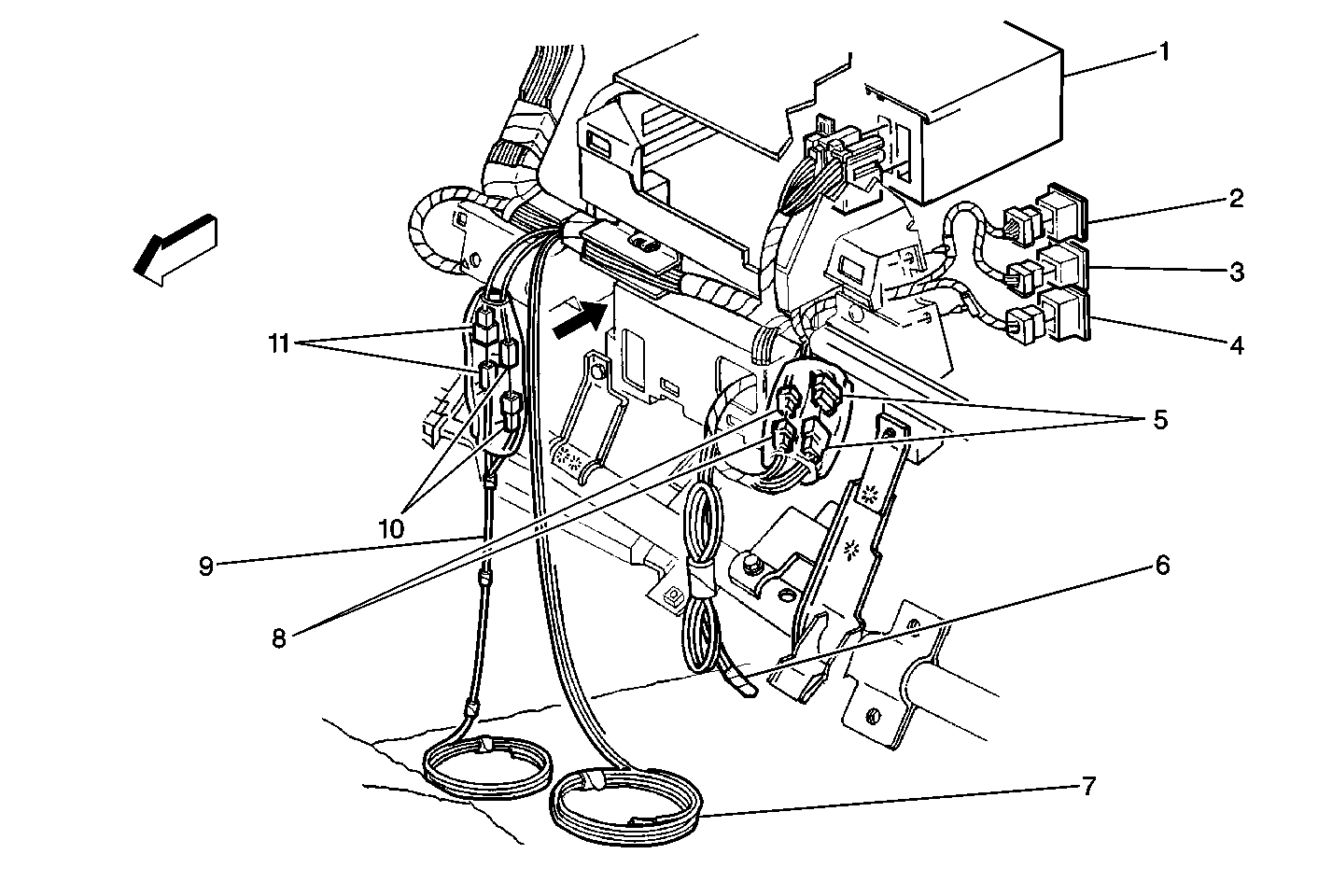 1
2
3
4
11
5
10
9
6
8
7