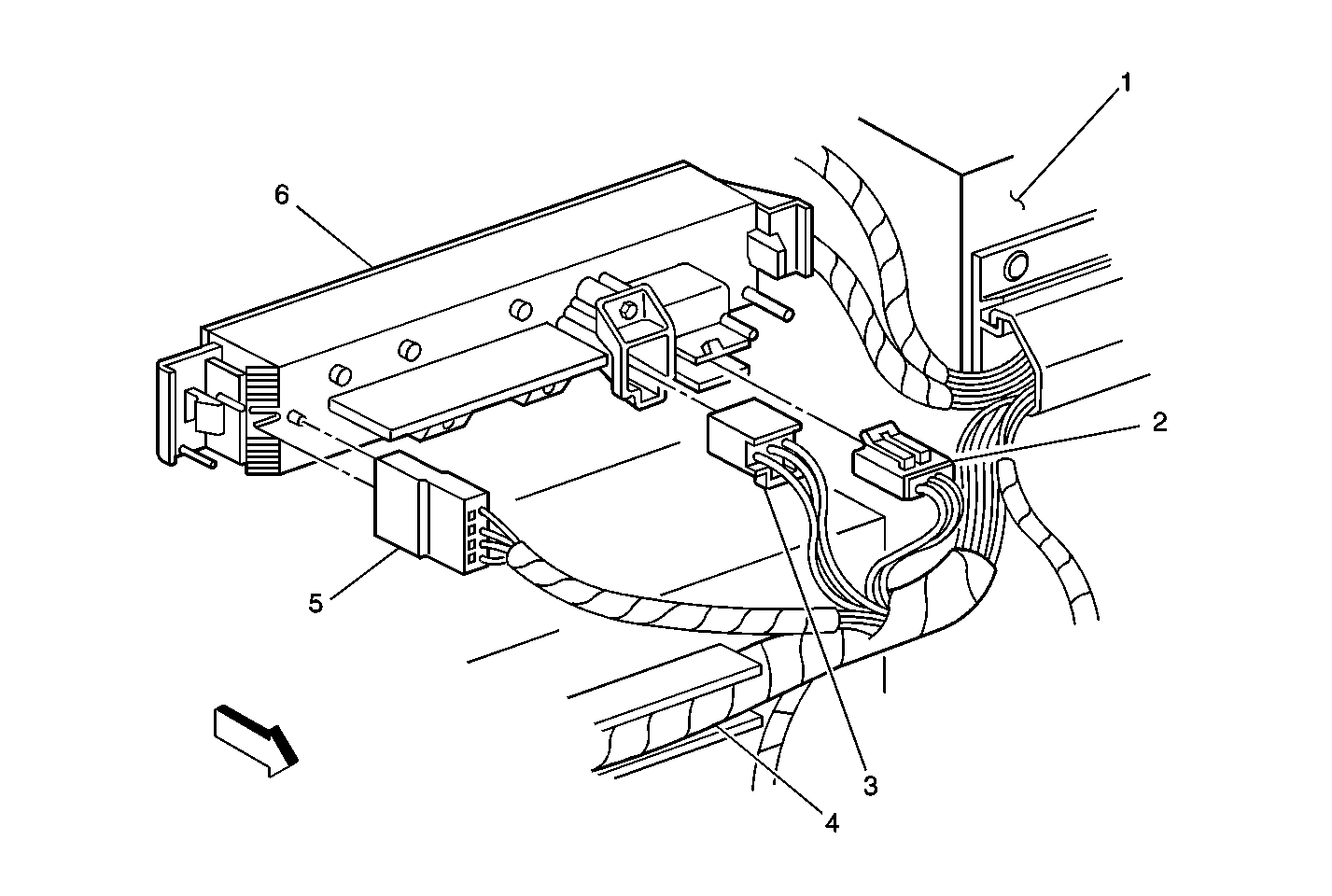 1
6
2
5
3
4