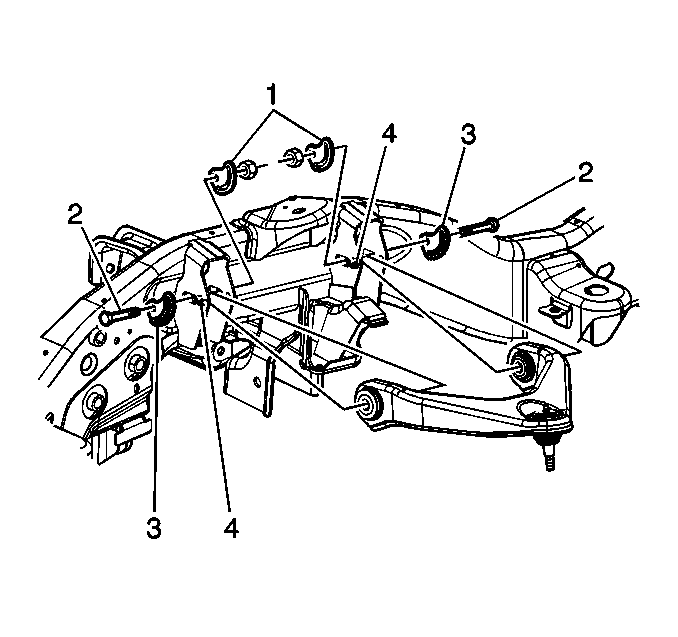 1
4
3
2
2
3
4